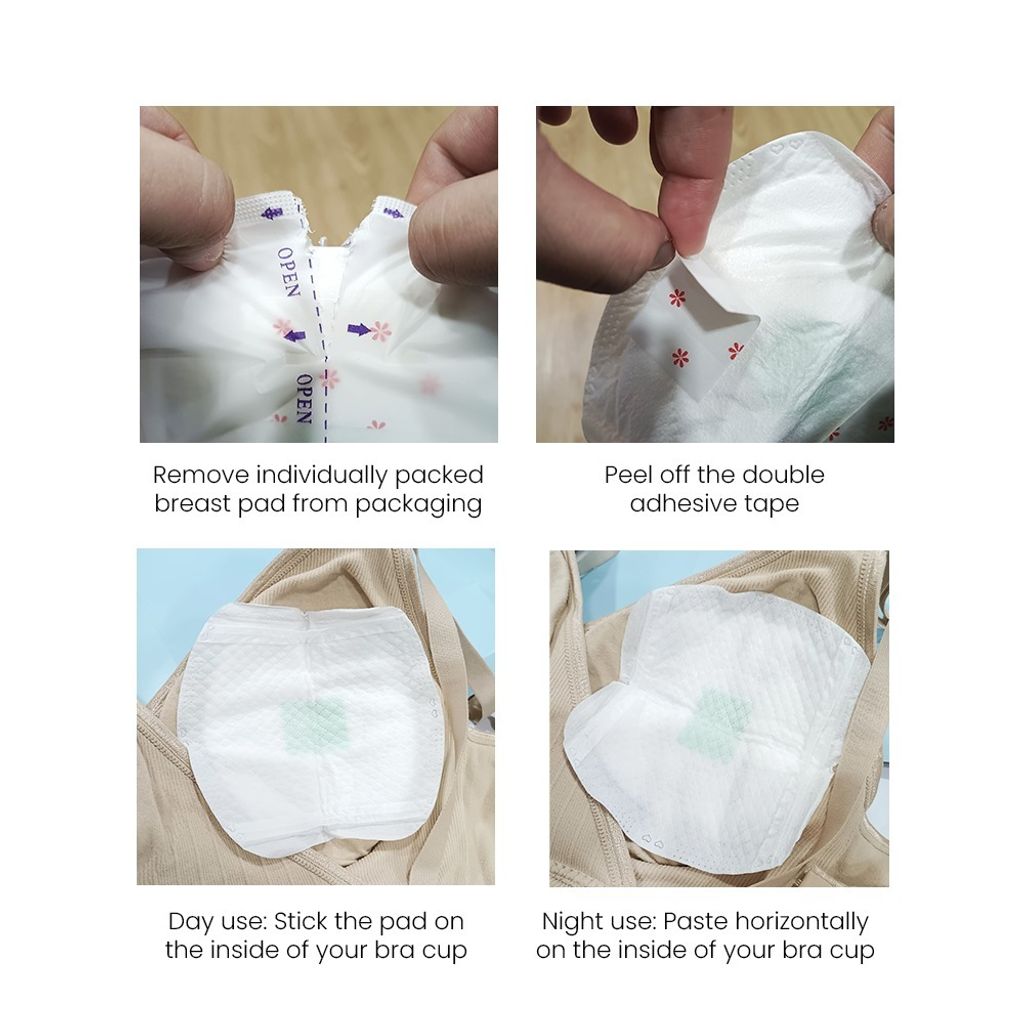 OPEN
OPEN

Remove individually packed breast pad from packaging

Peel off the double adhesive tape

Day use: Stick the pad on the inside of your bra cup

Night use: Paste horizontally on the inside of your bra cup