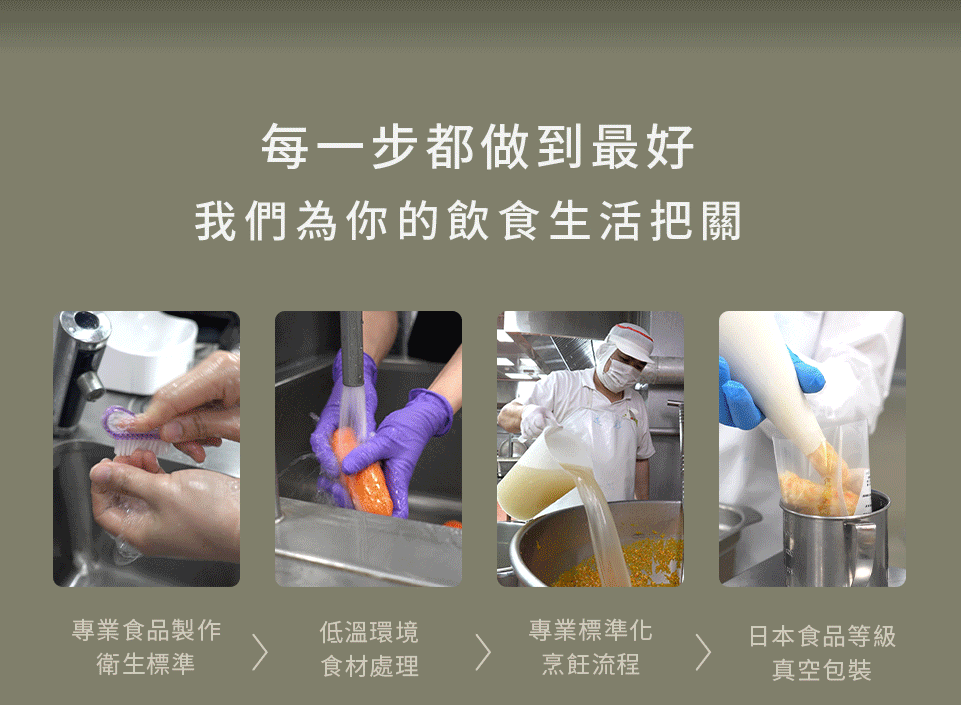 每一步都做到最好
我們為你的飲食生活把關

專業食品製作
衛生標準

低溫環境
食材處理

專業標準化
烹飪流程

日本食品等級
真空包裝