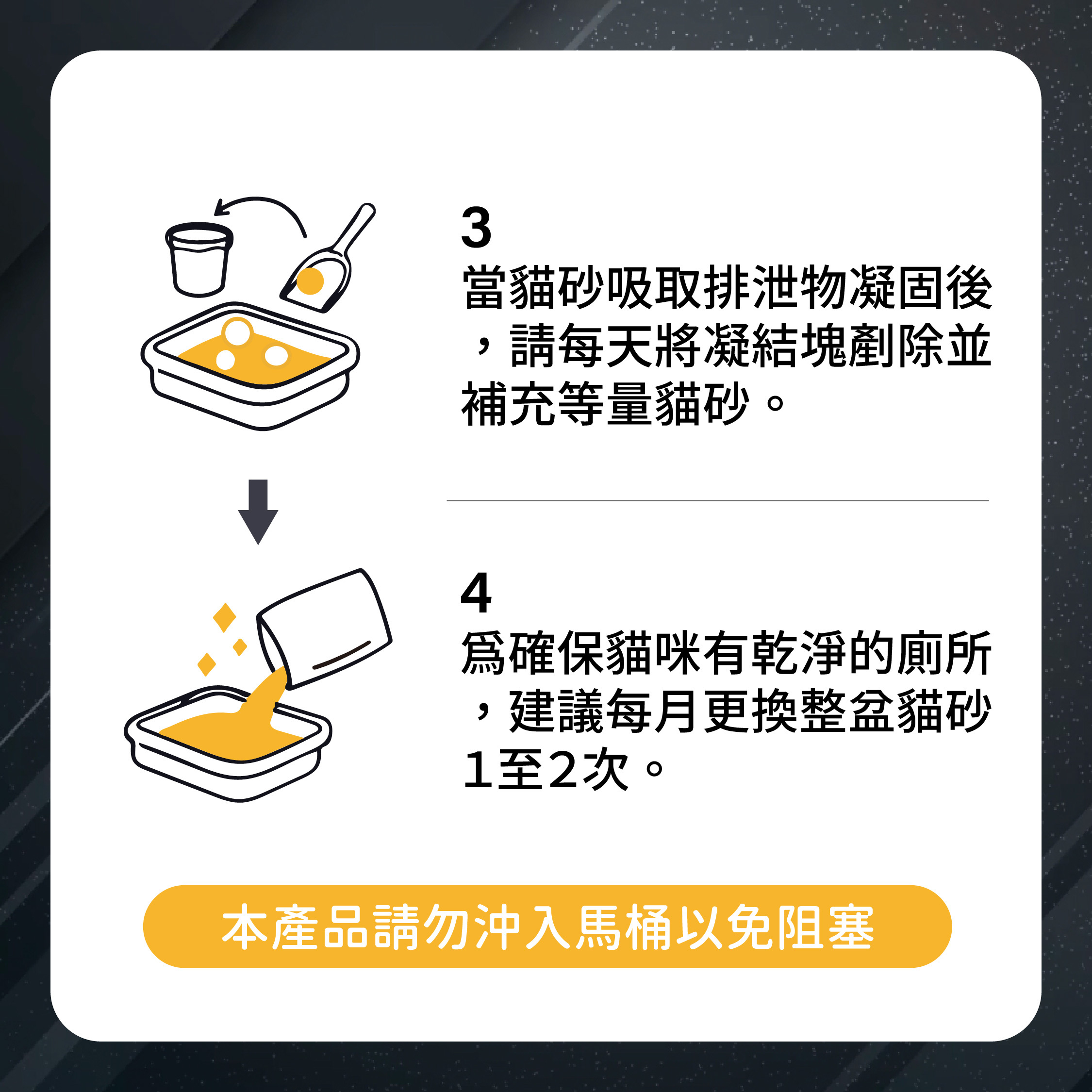 3
當貓砂吸取排泄物凝固後，請每天將凝結塊剷除並補充等量貓砂。

4
爲確保貓咪有乾淨的廁所，建議每月更換整盆貓砂1至2次。

本產品請勿沖入馬桶以免阻塞