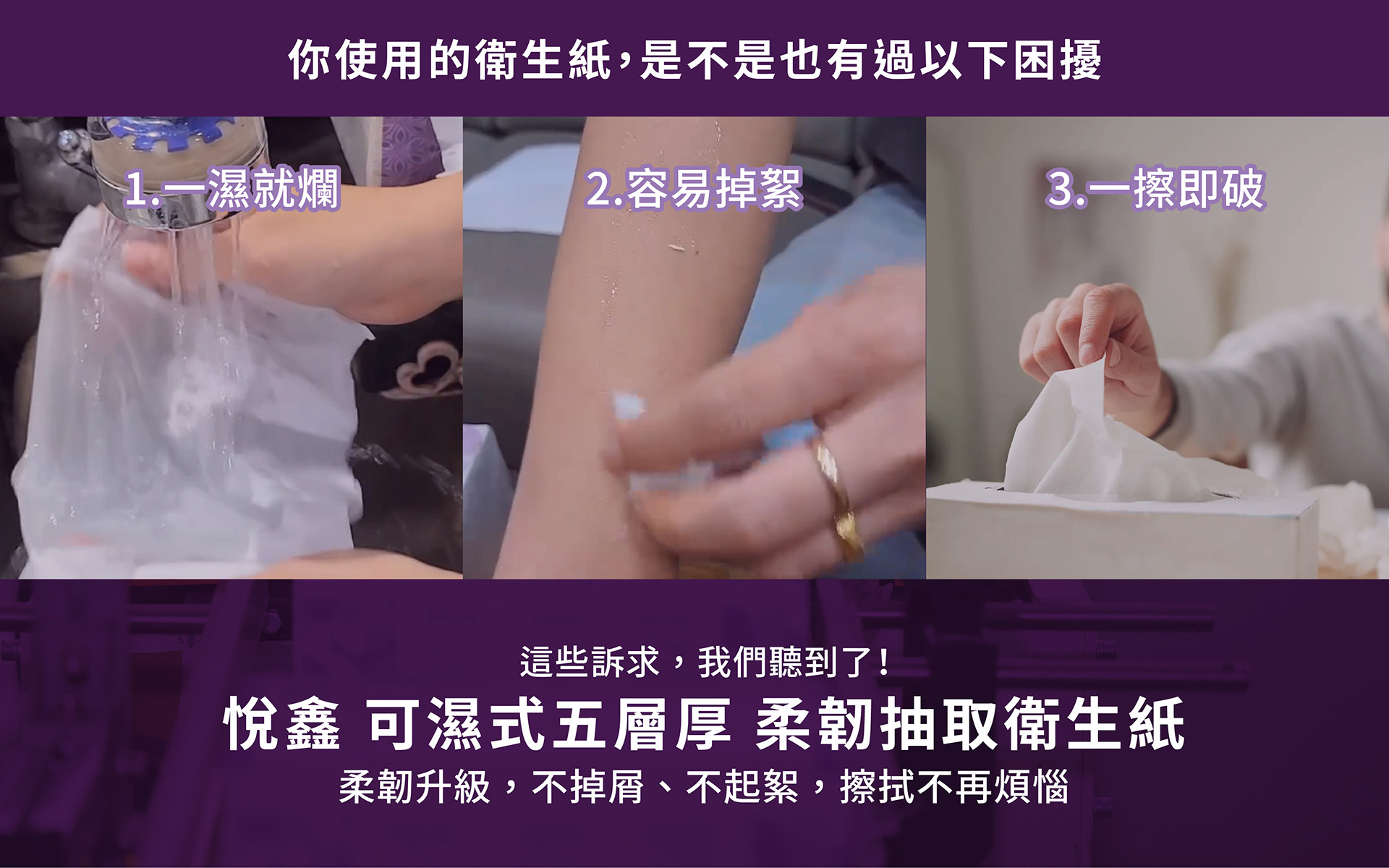 你使用的衛生紙，是不是也有過以下困擾

1.一濕就爛

2.容易掉絮

3.一擦即破

這些訴求，我們聽到了！

悅鑫 可濕式五層厚 柔韌抽取衛生紙

柔韌升級，不掉屑、不起絮，擦拭不再煩惱