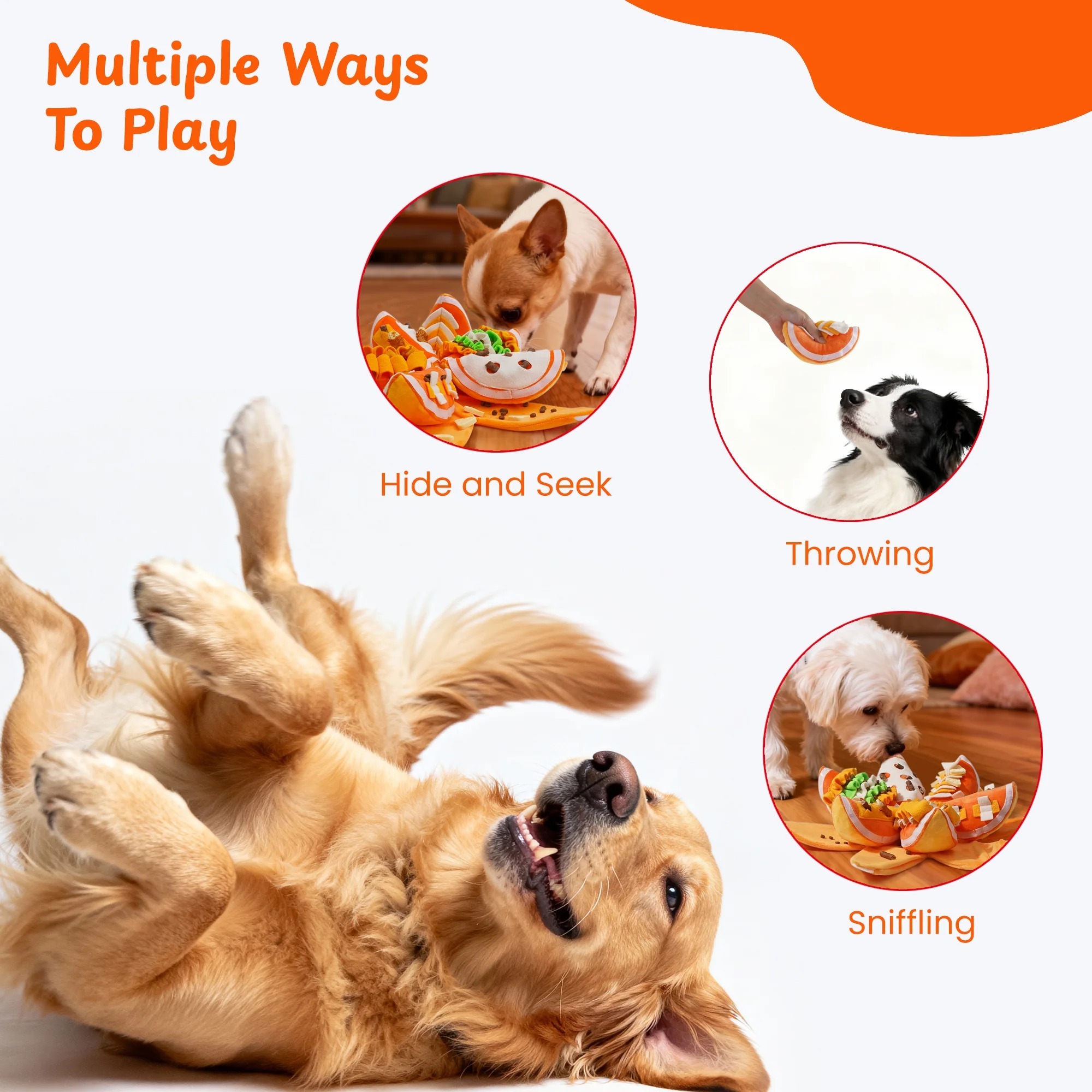 Multiple Ways To Play

Hide and Seek

Throwing

Sniffling