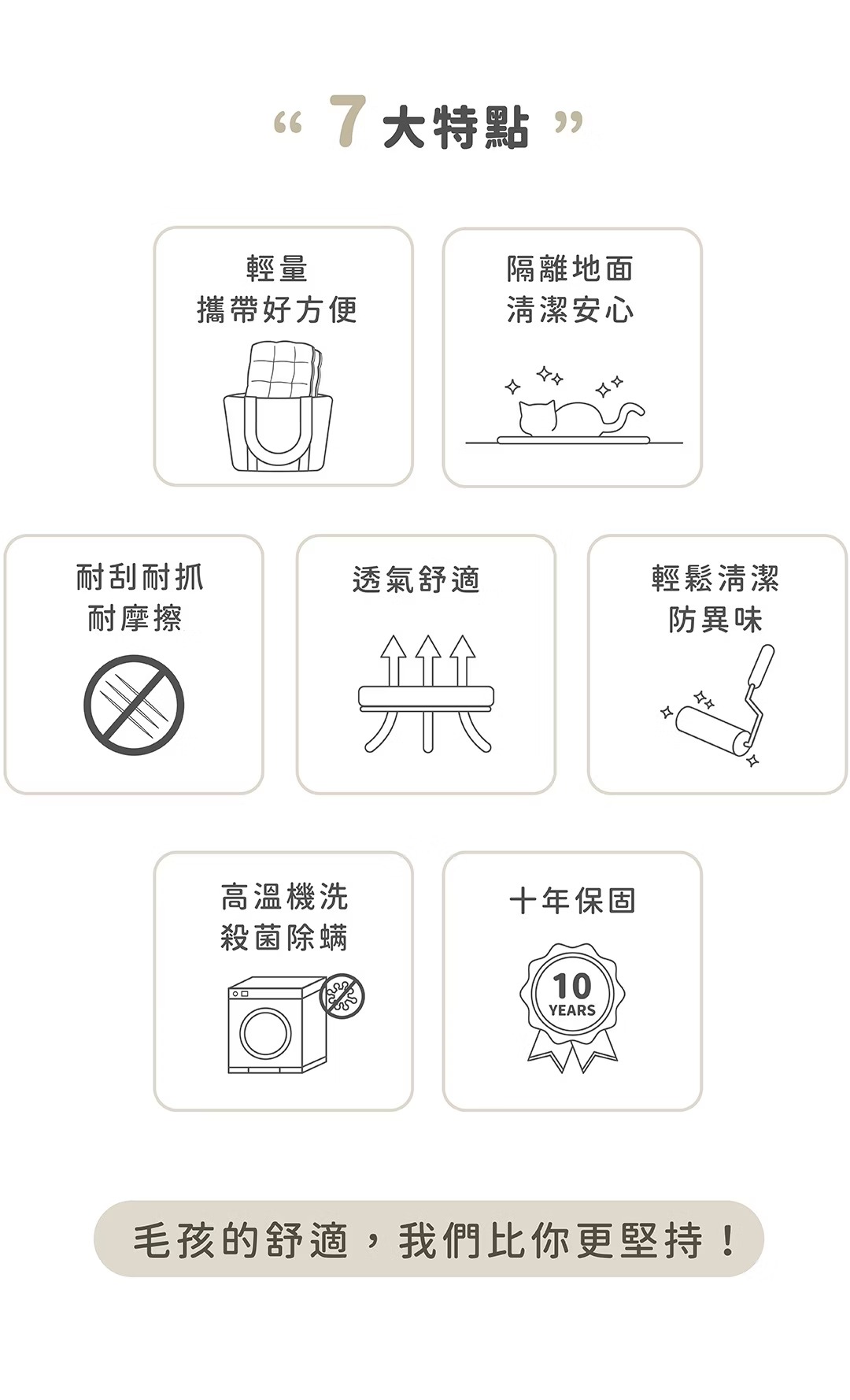 “ 7 大特點 ”

輕量
攜帶好方便

隔離地面
清潔安心

耐刮耐抓
耐摩擦

透氣舒適

輕鬆清潔
防異味

高溫機洗
殺菌除蟎

十年保固

10
YEARS

毛孩的舒適，我們比你更堅持！