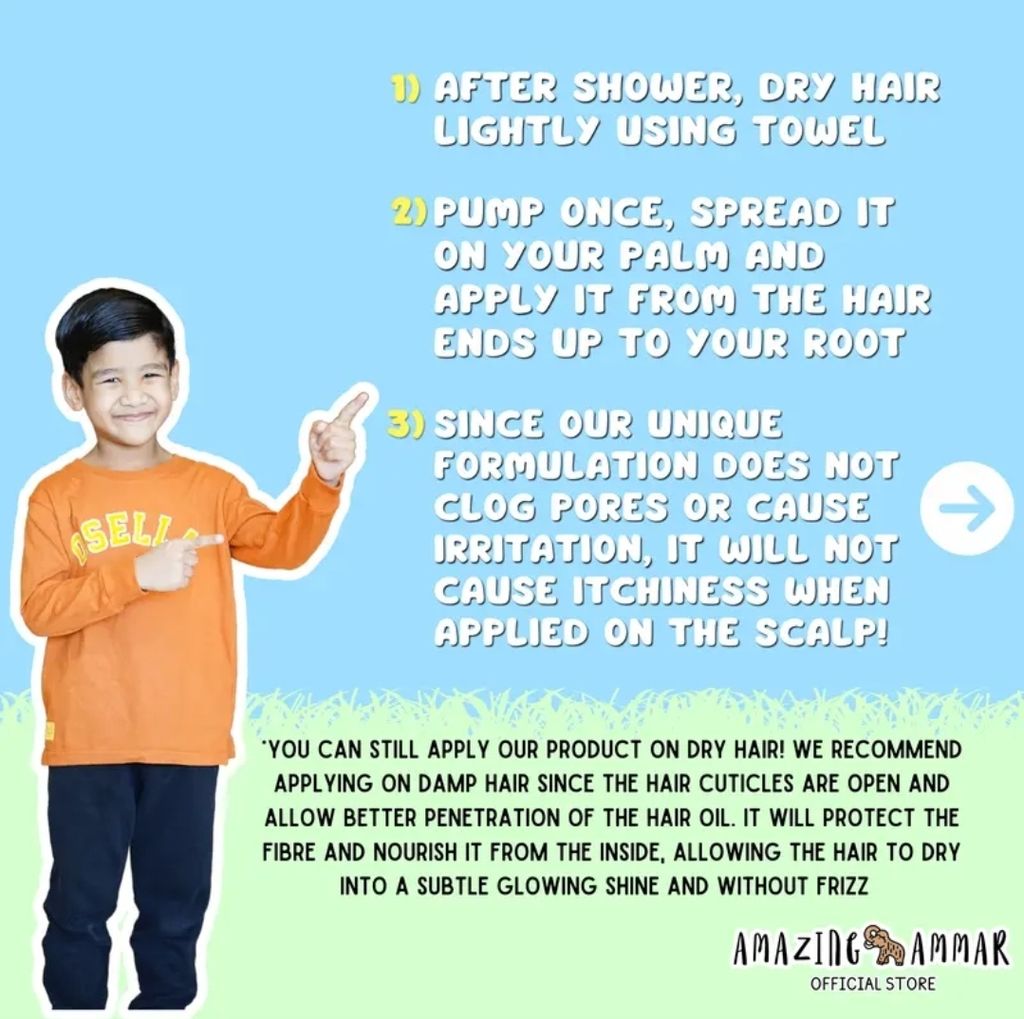 1) AFTER SHOWER, DRY HAIR LIGHTLY USING TOWEL

2) PUMP ONCE, SPREAD IT ON YOUR PALM AND APPLY IT FROM THE HAIR ENDS UP TO YOUR ROOT

3) SINCE OUR UNIQUE FORMULATION DOES NOT CLOG PORES OR CAUSE IRRITATION, IT WILL NOT CAUSE ITCHINESS WHEN APPLIED ON THE SCALP!

SELL

*YOU CAN STILL APPLY OUR PRODUCT ON DRY HAIR! WE RECOMMEND APPLYING ON DAMP HAIR SINCE THE HAIR CUTICLES ARE OPEN AND ALLOW BETTER PENETRATION OF THE HAIR OIL. IT WILL PROTECT THE FIBRE AND NOURISH IT FROM THE INSIDE, ALLOWING THE HAIR TO DRY INTO A SUBTLE GLOWING SHINE AND WITHOUT FRIZZ

AMAZING AMMAR
OFFICIAL STORE