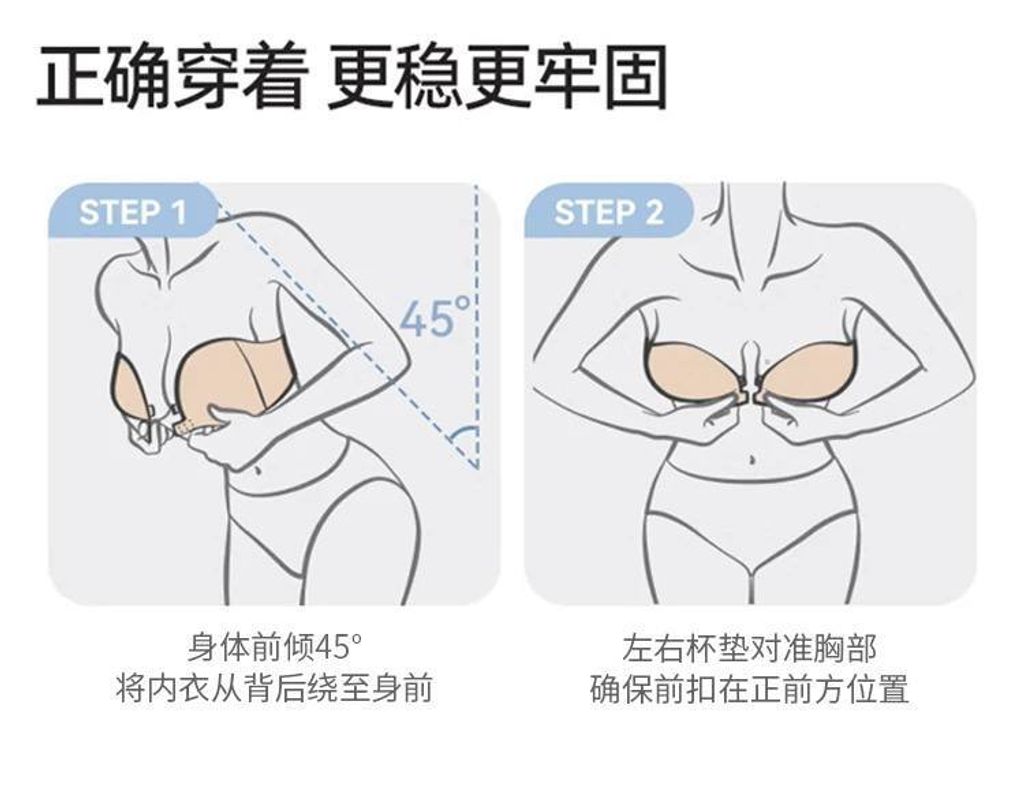 正确穿着 更稳更牢固

STEP 1

45°

身体前倾45°
将内衣从背后绕至身前

STEP 2

左右杯垫对准胸部
确保前扣在正前方位置