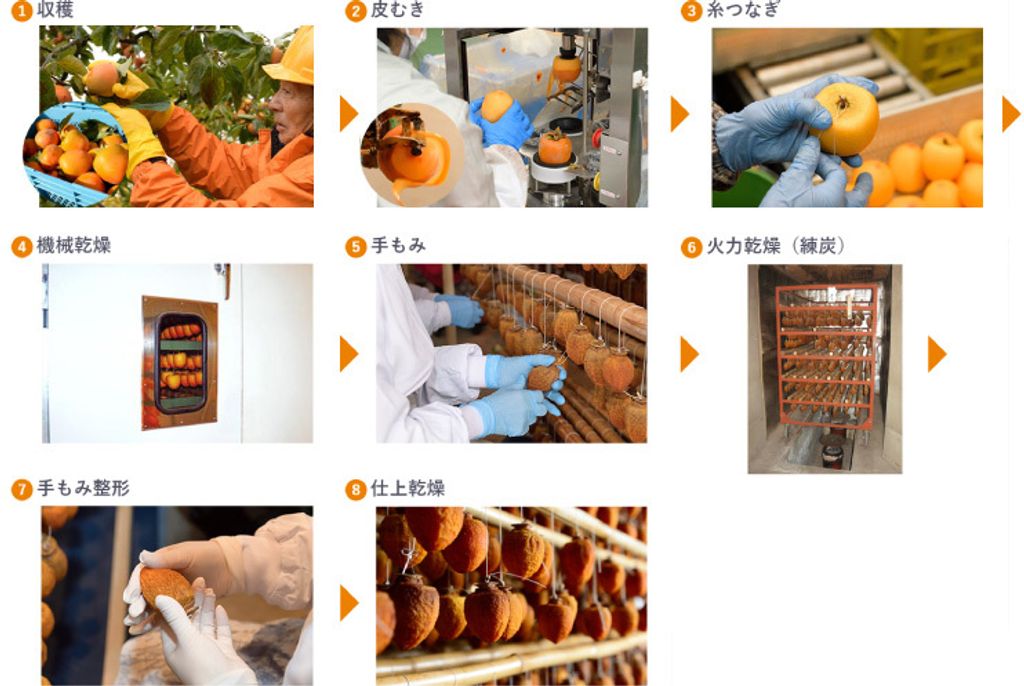 1 収穫

2 皮むき

3 糸つなぎ

4 機械乾燥

5 手もみ

6 火力乾燥（練炭）

7 手もみ整形

8 仕上乾燥