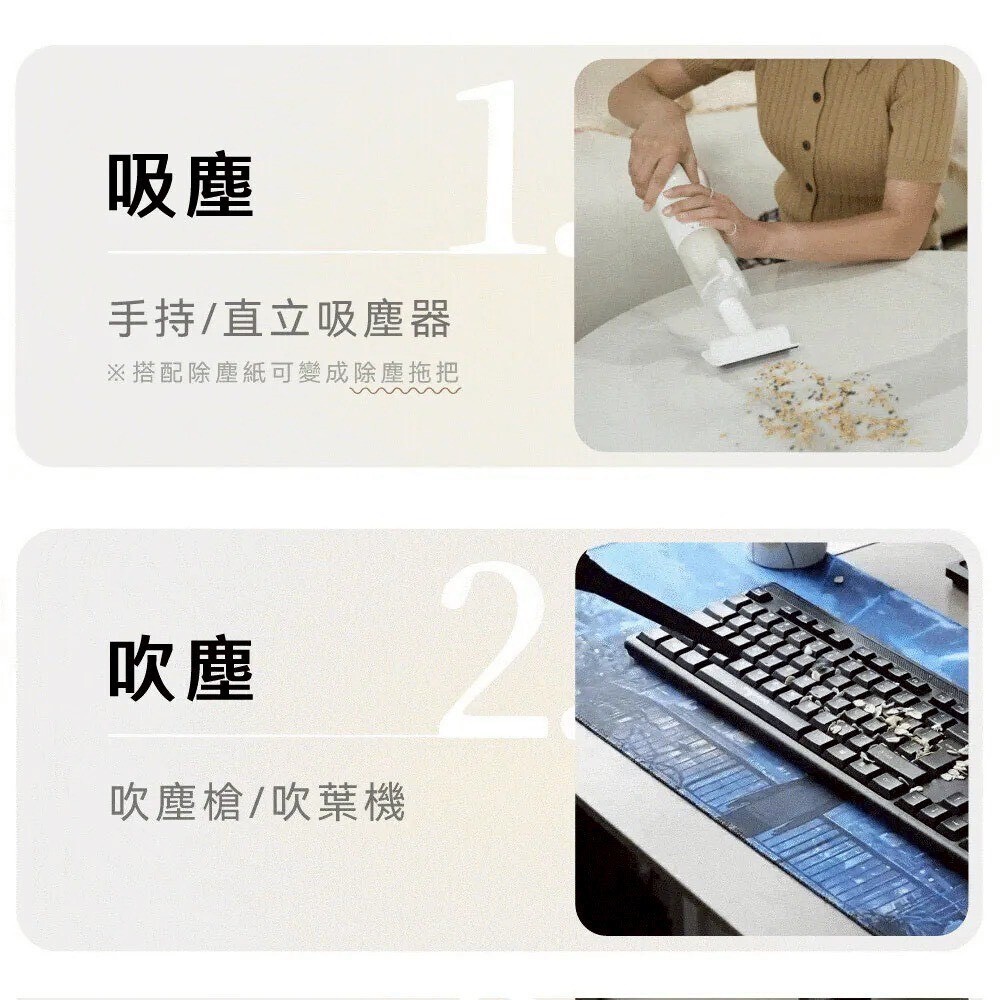 1.

吸塵

手持/直立吸塵器

※搭配除塵紙可變成除塵拖把

2.

吹塵

吹塵槍/吹葉機