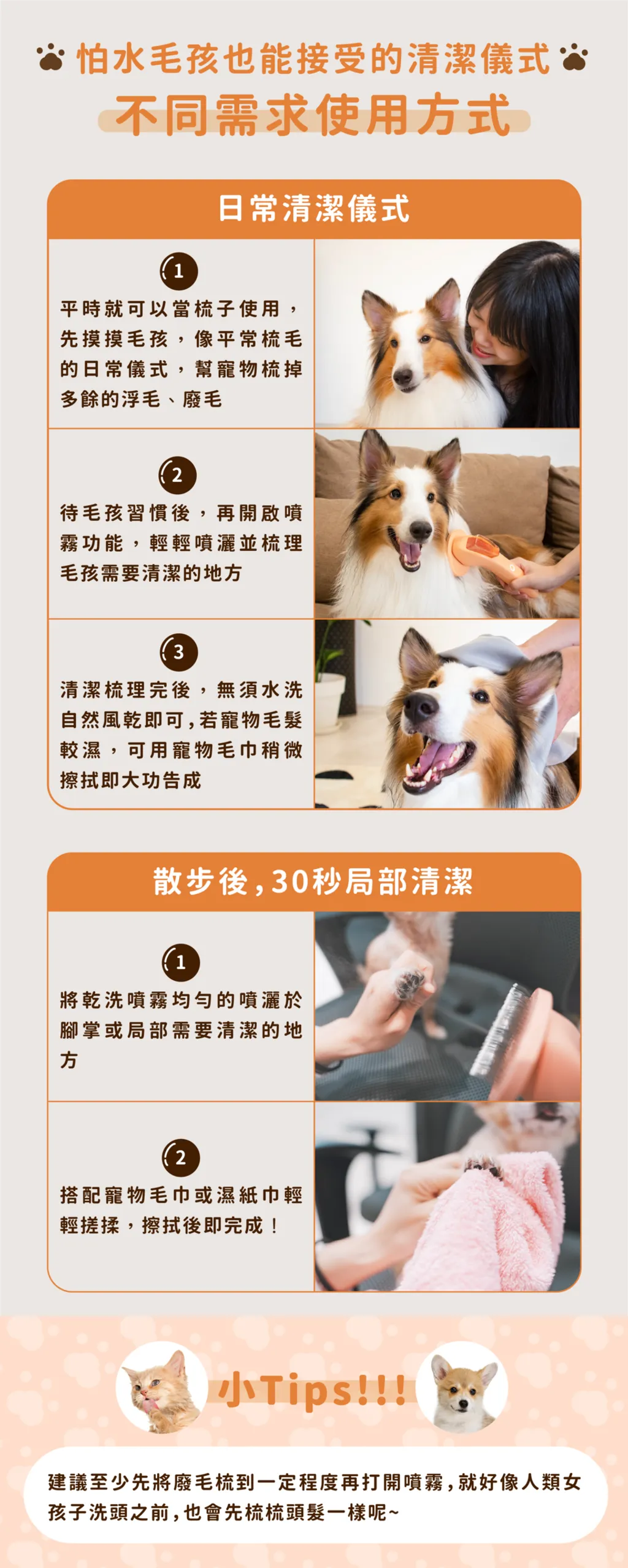 怕水毛孩也能接受的清潔儀式

不同需求使用方式

日常清潔儀式

1

平時就可以當梳子使用，先摸摸毛孩，像平常梳毛的日常儀式，幫寵物梳掉多餘的浮毛、廢毛

2

待毛孩習慣後，再開啟噴霧功能，輕輕噴灑並梳理毛孩需要清潔的地方

3

清潔梳理完後，無須水洗自然風乾即可，若寵物毛髮較濕，可用寵物毛巾稍微擦拭即大功告成

散步後，30秒局部清潔

1

將乾洗噴霧均勻的噴灑於腳掌或局部需要清潔的地方

2

搭配寵物毛巾或濕紙巾輕輕搓揉，擦拭後即完成！

小Tips!!!

建議至少先將廢毛梳到一定程度再打開噴霧，就好像人類女孩子洗頭之前，也會先梳梳頭髮一樣呢~