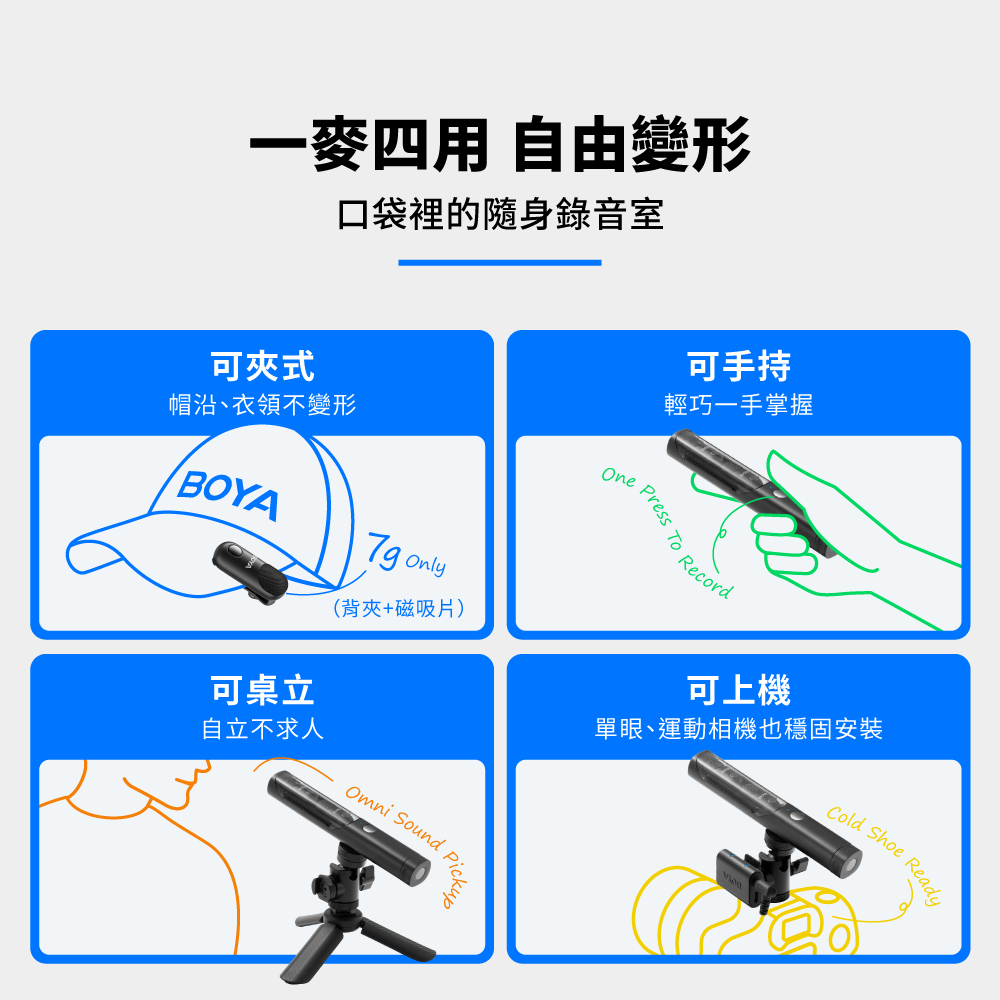 一麥四用 自由變形

口袋裡的隨身錄音室

可夾式

帽沿、衣領不變形

BOYA

7g Only

（背夾+磁吸片）

可手持

輕巧一手掌握

One Press To Record

可桌立

自立不求人

Omni Sound Pickup

可上機

單眼、運動相機也穩固安裝

Cold Shoe Ready