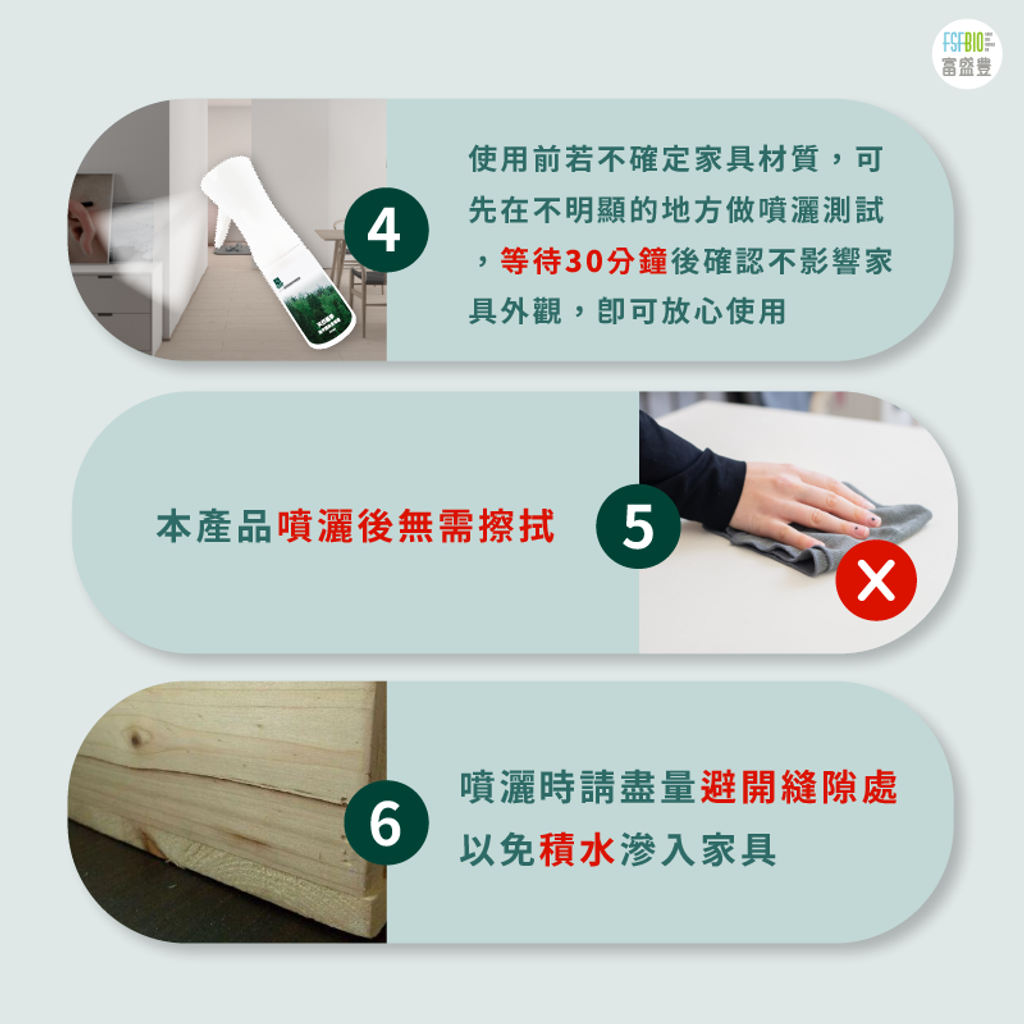 FSFBIO
富盛豊

4

使用前若不確定家具材質，可先在不明顯的地方做噴灑測試，等待30分鐘後確認不影響家具外觀，即可放心使用

本產品噴灑後無需擦拭

5

6

噴灑時請盡量避開縫隙處以免積水滲入家具