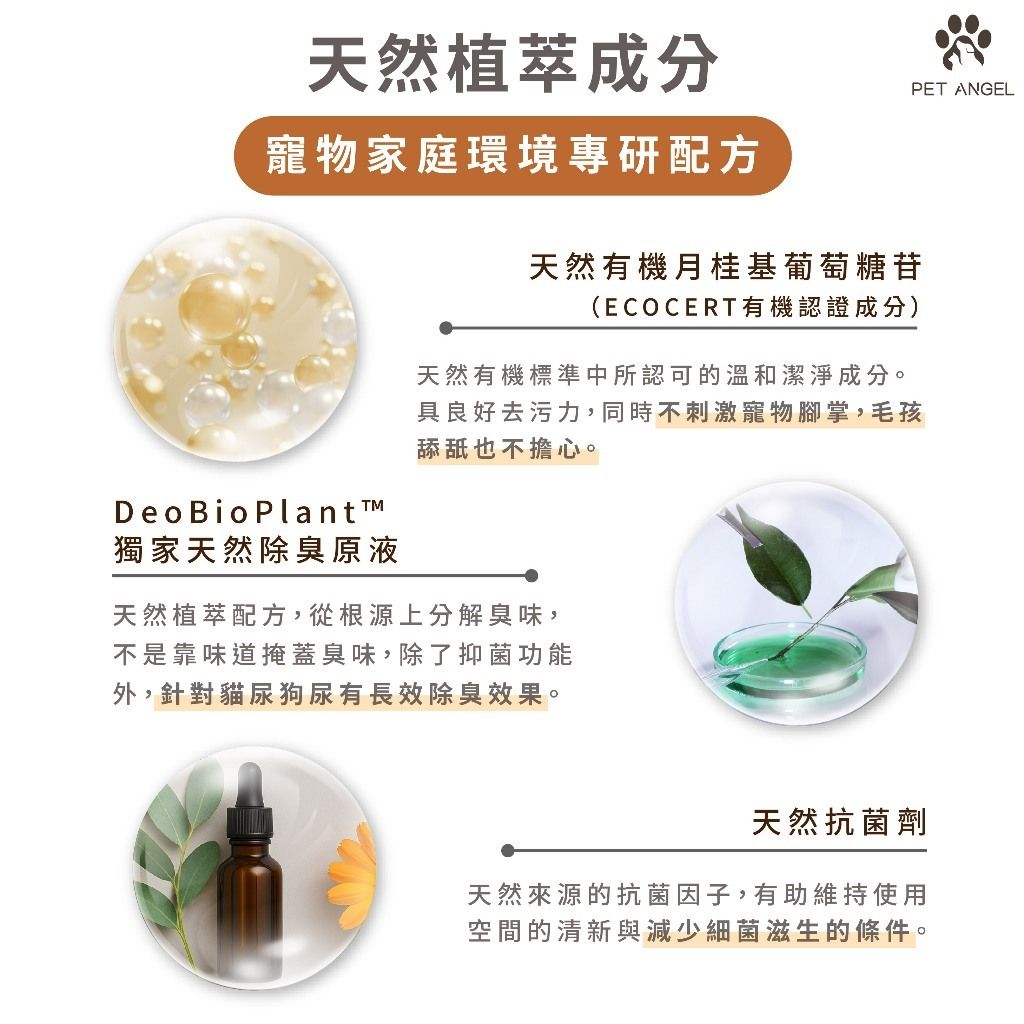 天然植萃成分

PET ANGEL

寵物家庭環境專研配方

天然有機月桂基葡萄糖苷
(ECOCERT有機認證成分)

天然有機標準中所認可的溫和潔淨成分。具良好去污力,同時不刺激寵物腳掌,毛孩舔舐也不擔心。

DeoBioPlant™
獨家天然除臭原液

天然植萃配方,從根源上分解臭味,不是靠味道掩蓋臭味,除了抑菌功能外,針對貓尿狗尿有長效除臭效果。

天然抗菌劑

天然來源的抗菌因子,有助維持使用空間的清新與減少細菌滋生的條件。