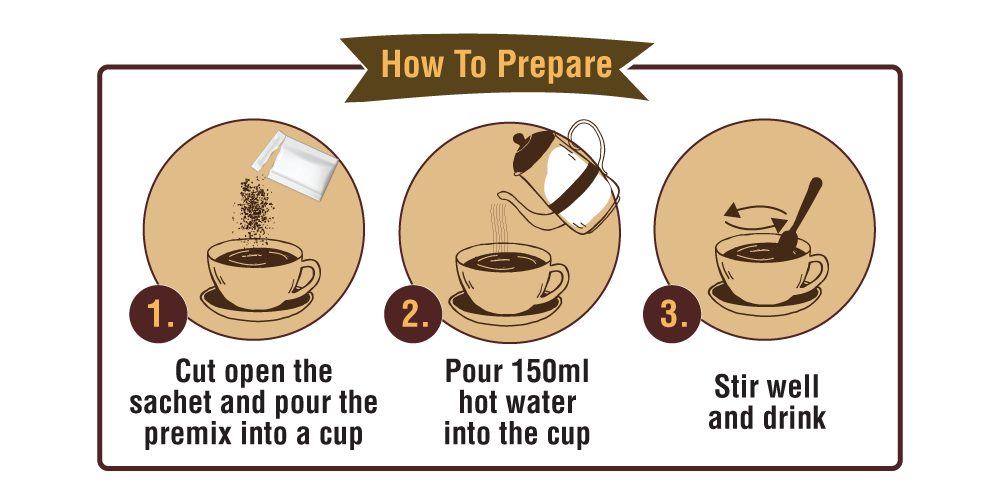 How To Prepare

1.

Cut open the sachet and pour the premix into a cup

2.

Pour 150ml hot water into the cup

3.

Stir well and drink