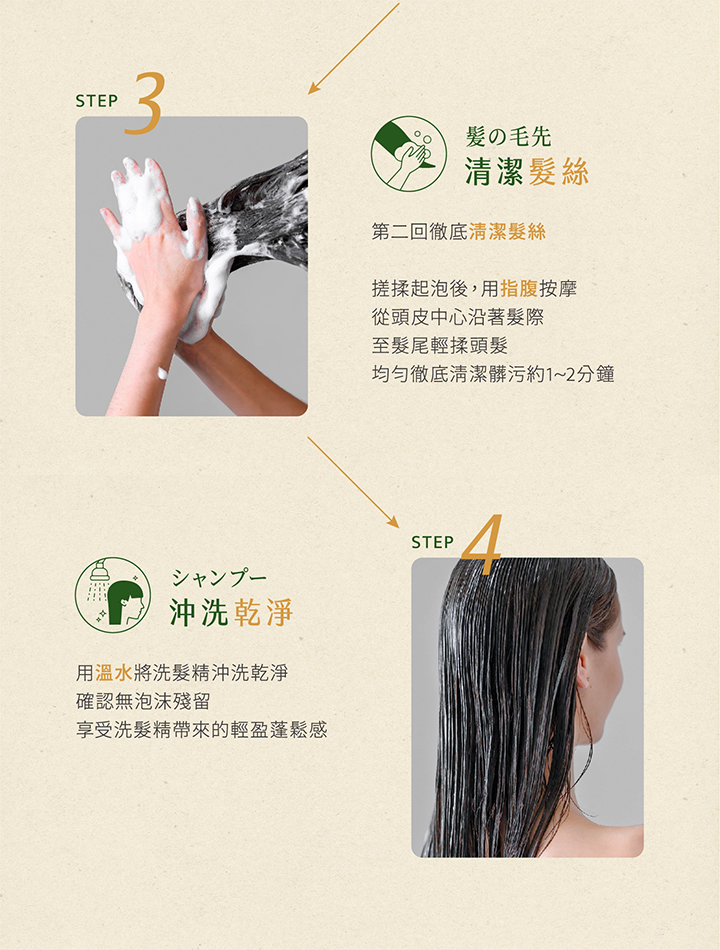 STEP 3

髪の毛先
清潔髮絲

第二回徹底清潔髮絲

搓揉起泡後，用指腹按摩
從頭皮中心沿著髮際
至髮尾輕揉頭髮
均勻徹底清潔髒污約1~2分鐘

STEP 4

シャンプー
沖洗乾淨

用溫水將洗髮精沖洗乾淨
確認無泡沫殘留
享受洗髮精帶來的輕盈蓬鬆感