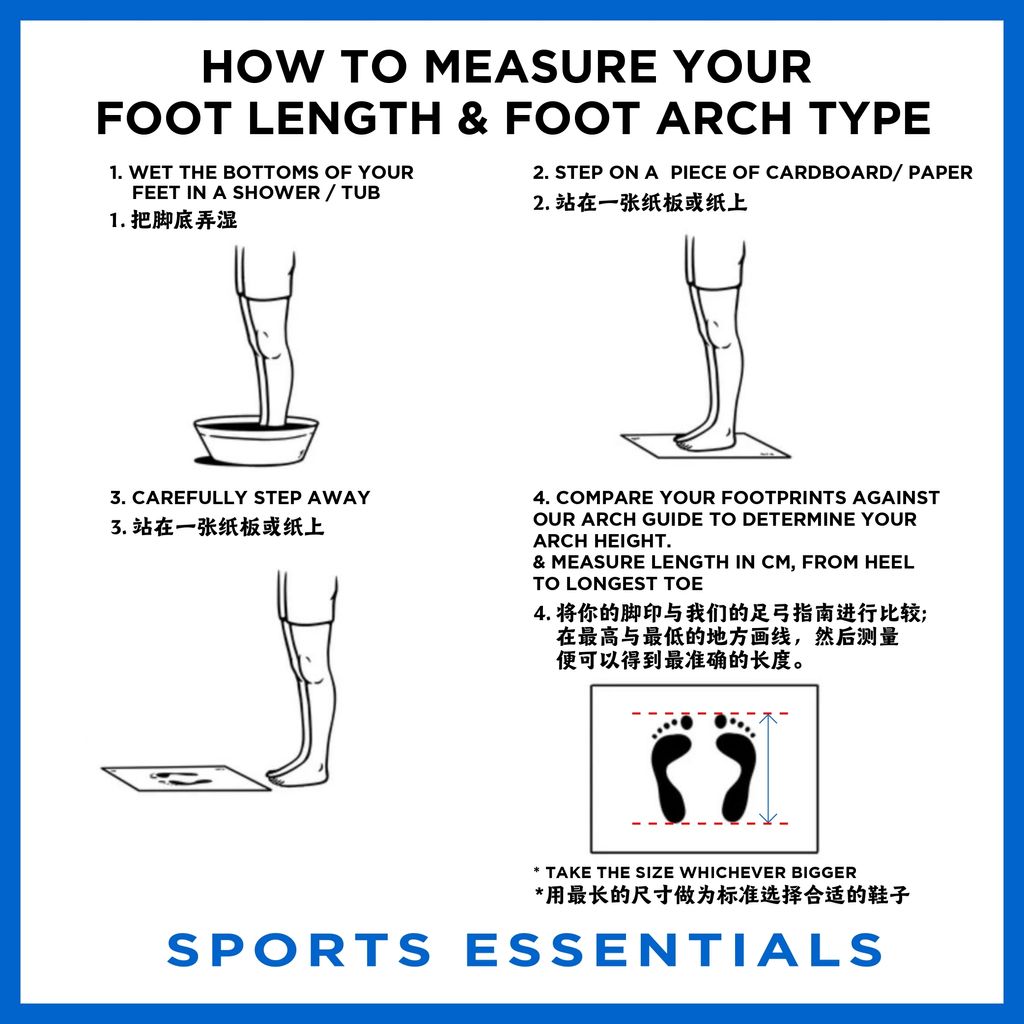 HOW TO MEASURE YOUR FOOT LENGTH & FOOT ARCH TYPE

1. WET THE BOTTOMS OF YOUR FEET IN A SHOWER / TUB
1. 把脚底弄湿

2. STEP ON A PIECE OF CARDBOARD/ PAPER
2. 站在一张纸板或纸上

3. CAREFULLY STEP AWAY
3. 站在一张纸板或纸上

4. COMPARE YOUR FOOTPRINTS AGAINST OUR ARCH GUIDE TO DETERMINE YOUR ARCH HEIGHT.
& MEASURE LENGTH IN CM, FROM HEEL TO LONGEST TOE
4. 将你的脚印与我们的足弓指南进行比较;
在最高与最低的地方画线，然后测量
便可以得到最准确的长度。

* TAKE THE SIZE WHICHEVER BIGGER
*用最长的尺寸做为标准选择合适的鞋子

SPORTS ESSENTIALS