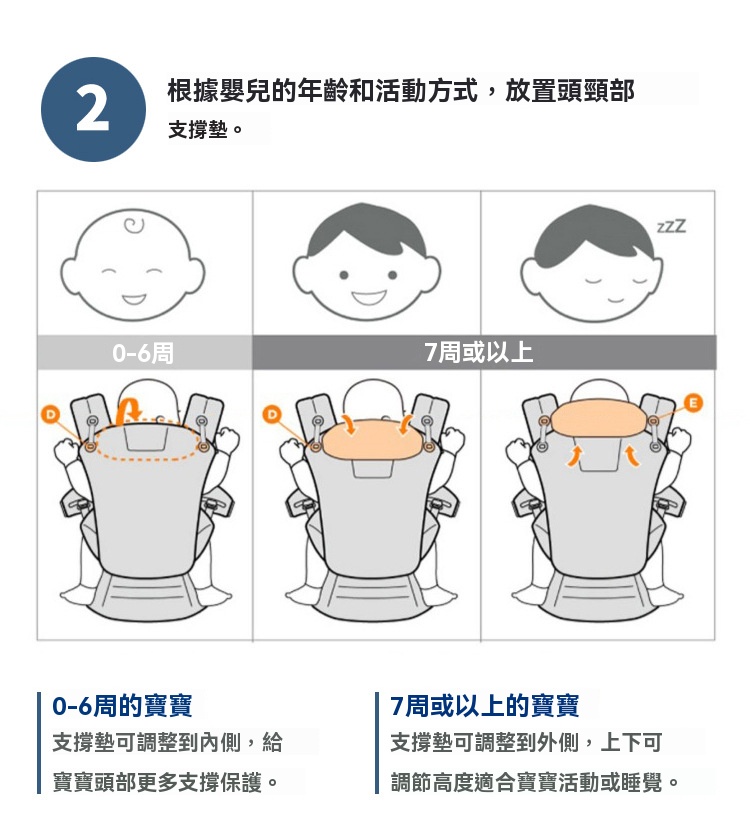 2

根據嬰兒的年齡和活動方式，放置頭頸部支撐墊。

zZZ

0-6周

7周或以上

D

D

E

0-6周的寶寶
支撐墊可調整到內側，給寶寶頭部更多支撐保護。

7周或以上的寶寶
支撐墊可調整到外側，上下可調節高度適合寶寶活動或睡覺。