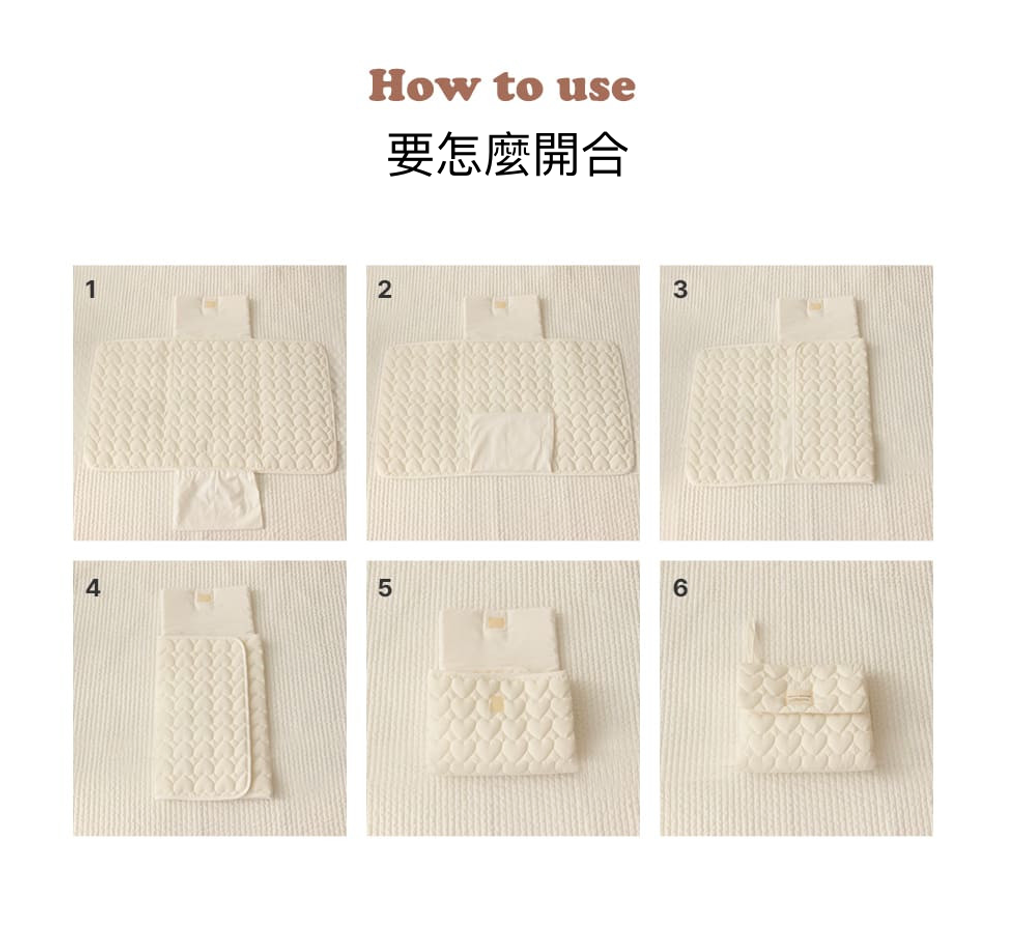 How to use
要怎麼開合

1

2

3

4

5

6