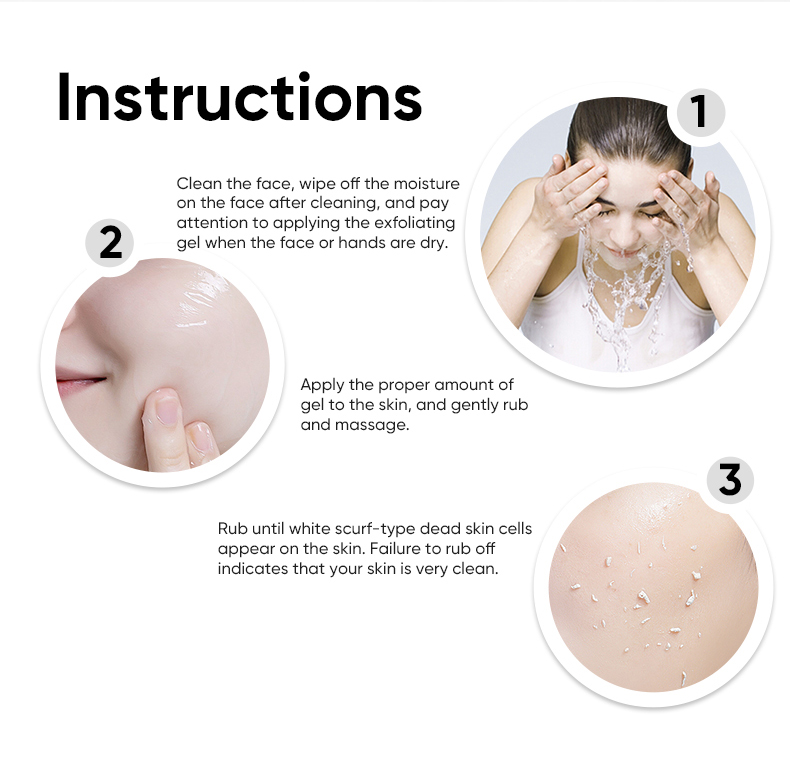 Instructions

1

Clean the face, wipe off the moisture on the face after cleaning, and pay attention to applying the exfoliating gel when the face or hands are dry.

2

Apply the proper amount of gel to the skin, and gently rub and massage.

3

Rub until white scurf-type dead skin cells appear on the skin. Failure to rub off indicates that your skin is very clean.