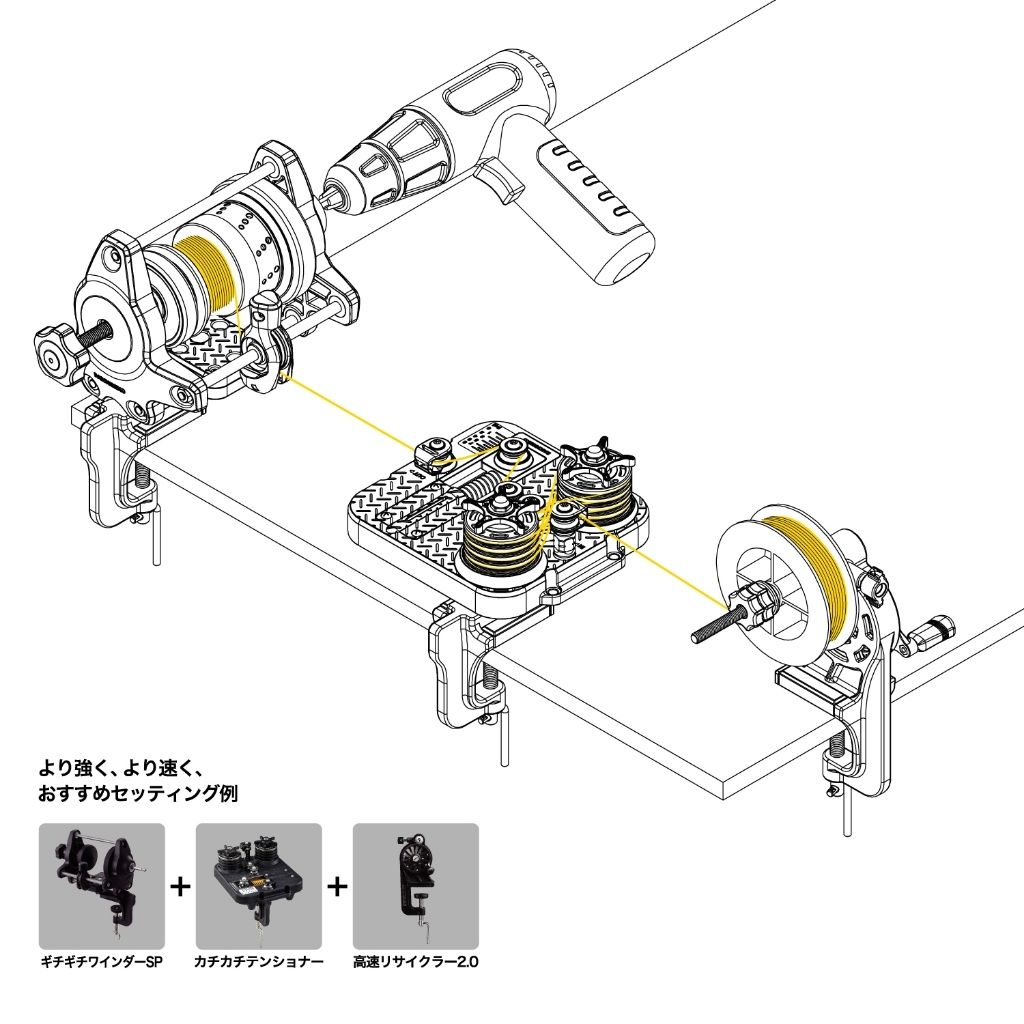 より強く、より速く、
おすすめセッティング例

+ +

ギチギチワインダーSP
カチカチテンショナー
高速リサイクラー2.0