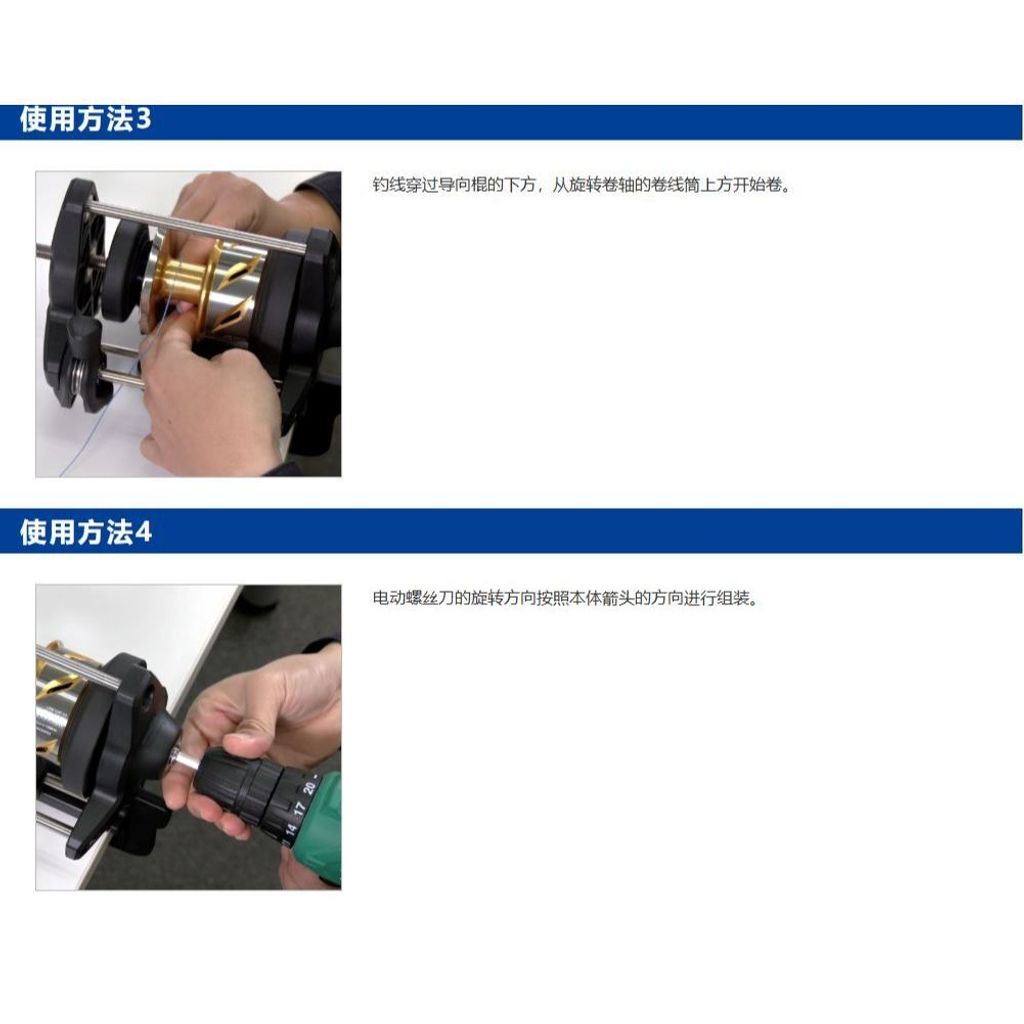 使用方法3

钓线穿过导向棍的下方，从旋转卷轴的卷线筒上方开始卷。

使用方法4

电动螺丝刀的旋转方向按照本体箭头的方向进行组装。

14 17 20