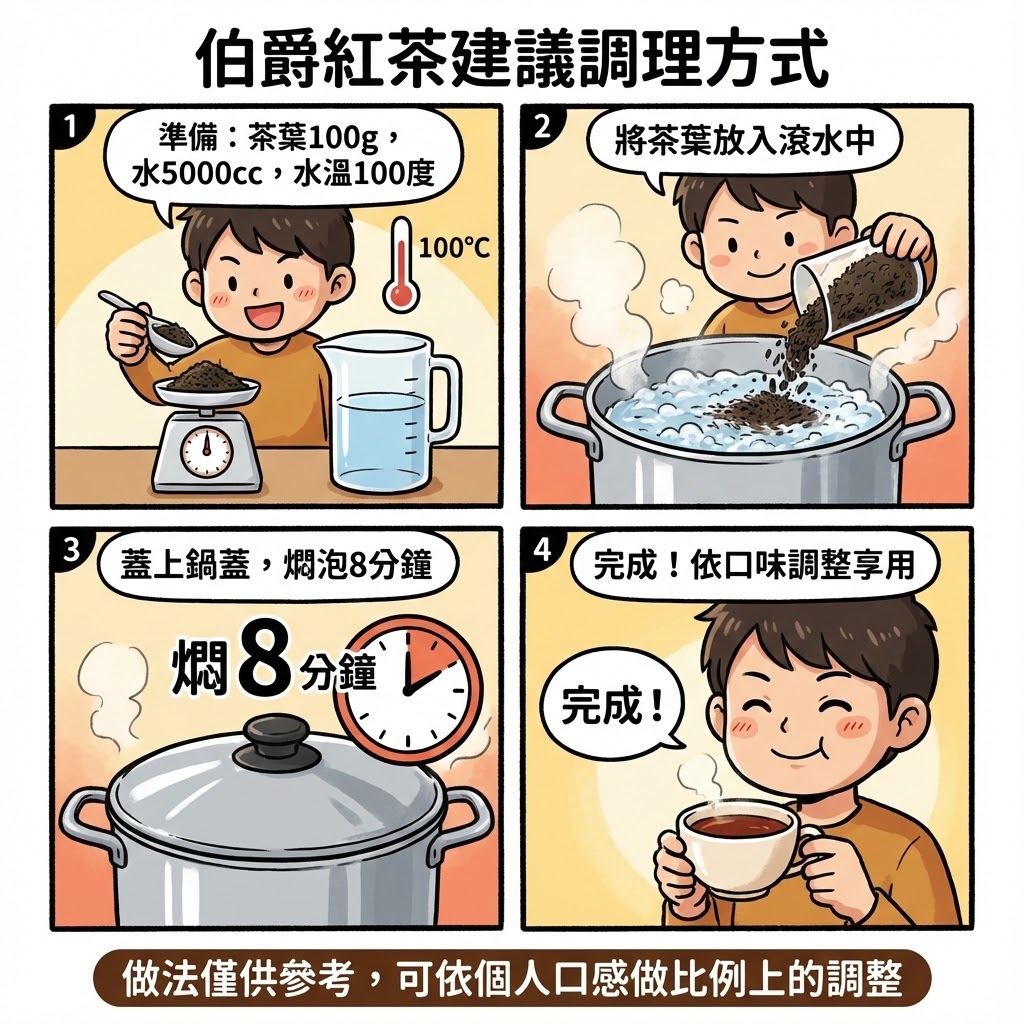 伯爵紅茶建議調理方式

1
準備：茶葉100g，水5000cc，水溫100度
100°C

2
將茶葉放入滾水中

3
蓋上鍋蓋，燜泡8分鐘
燜8分鐘

4
完成！依口味調整享用
完成！

做法僅供參考，可依個人口感做比例上的調整