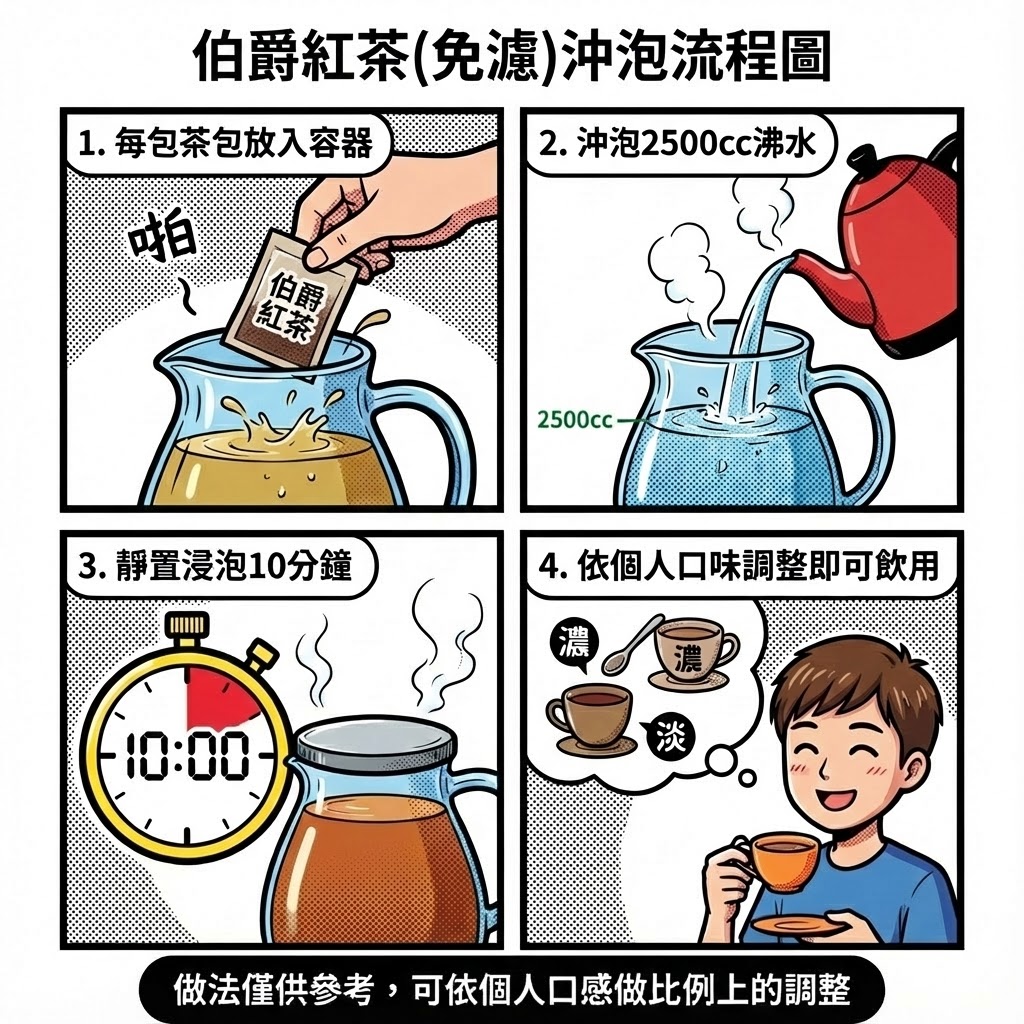 伯爵紅茶(免濾)沖泡流程圖

1. 每包茶包放入容器

啪

伯爵紅茶

2. 沖泡2500cc沸水

2500cc

3. 靜置浸泡10分鐘

10:00

4. 依個人口味調整即可飲用

濃

濃

淡

做法僅供參考，可依個人口感做比例上的調整