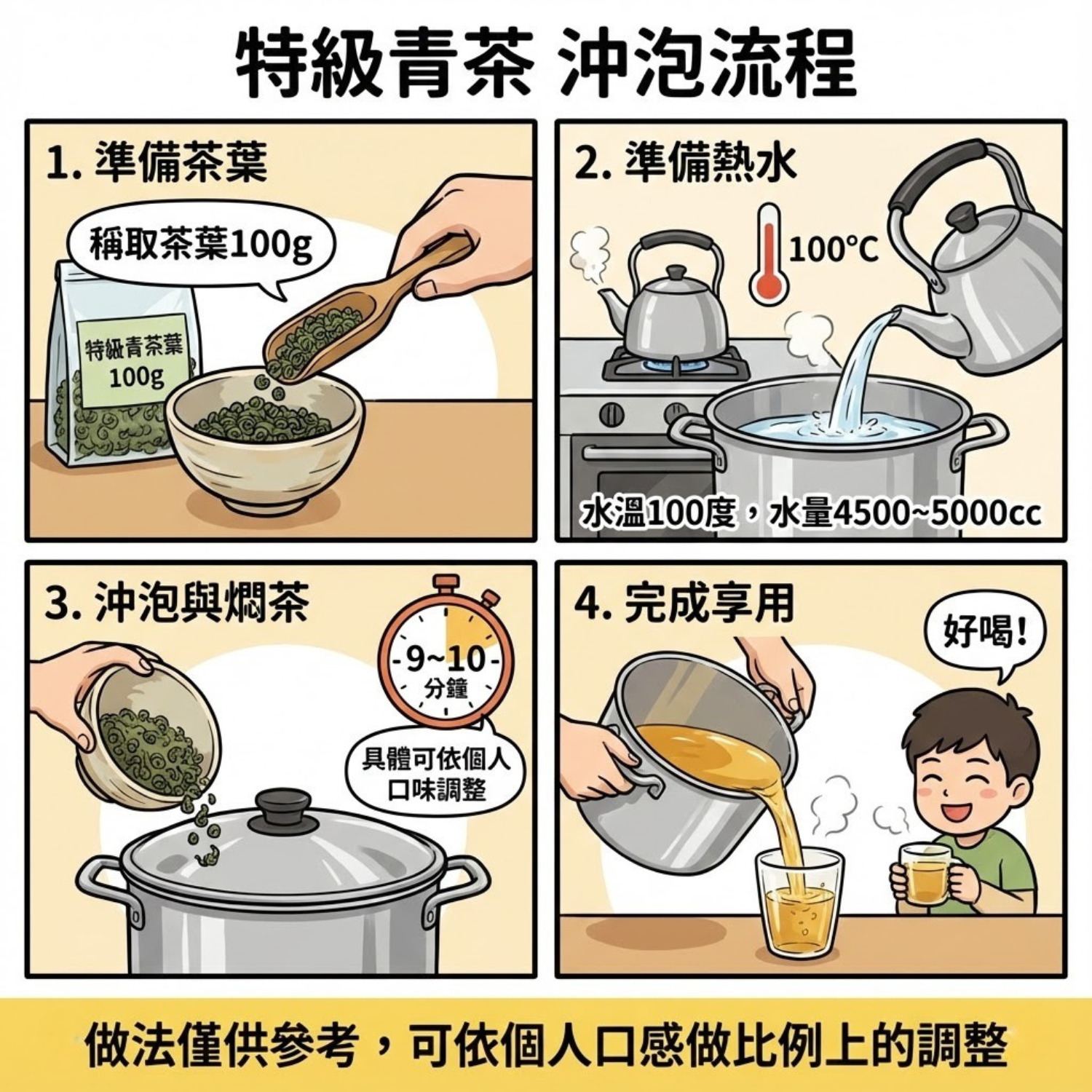 特級青茶 沖泡流程

1. 準備茶葉

稱取茶葉100g

特級青茶葉
100g

2. 準備熱水

100°C

水溫100度，水量4500~5000cc

3. 沖泡與燜茶

9~10
分鐘

具體可依個人口味調整

4. 完成享用

好喝!

做法僅供參考，可依個人口感做比例上的調整