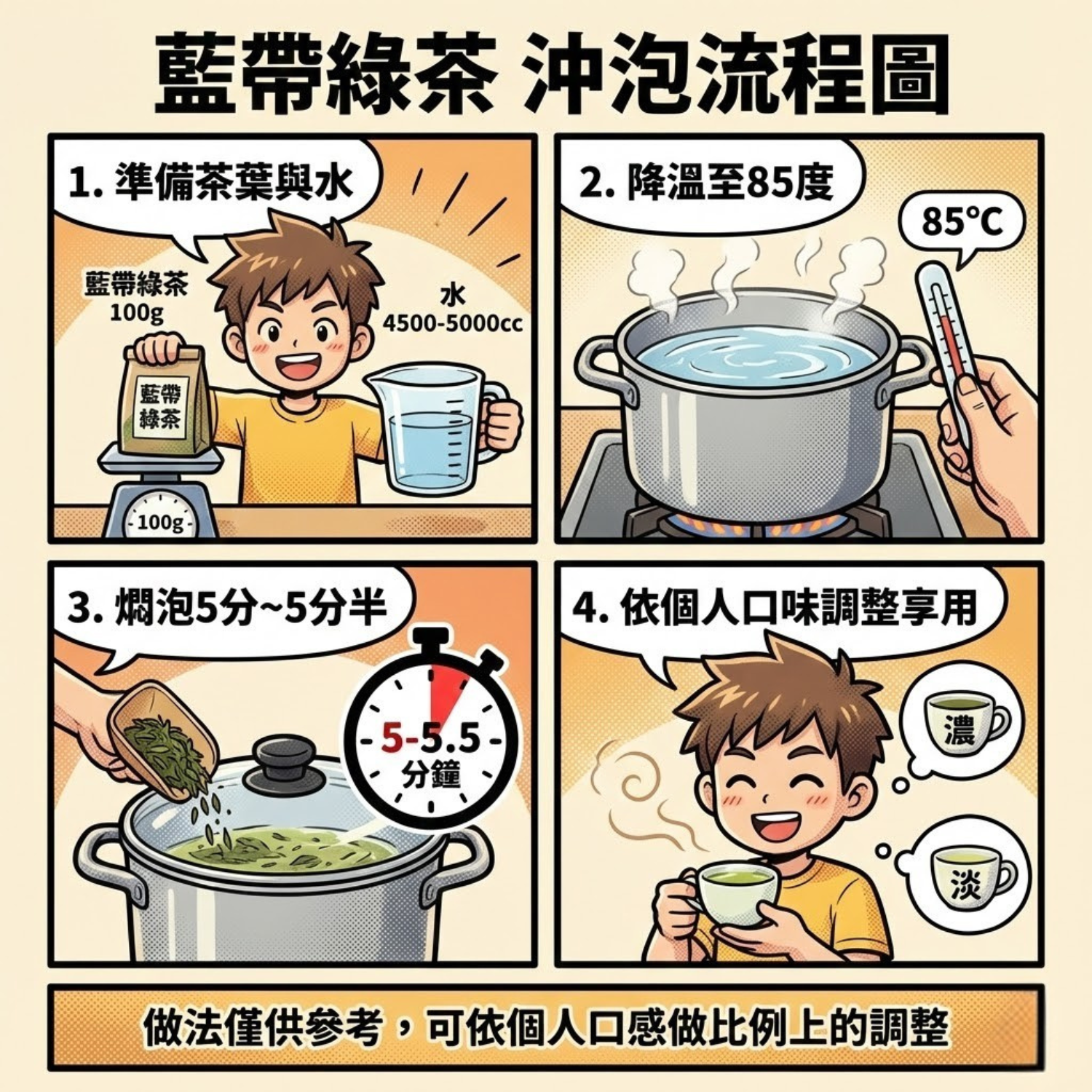 藍帶綠茶 沖泡流程圖

1. 準備茶葉與水

藍帶綠茶
100g

水
4500-5000cc

藍帶
綠茶

100g

2. 降溫至85度

85°C

3. 燜泡5分~5分半

5-5.5
分鐘

4. 依個人口味調整享用

濃

淡

做法僅供參考，可依個人口感做比例上的調整