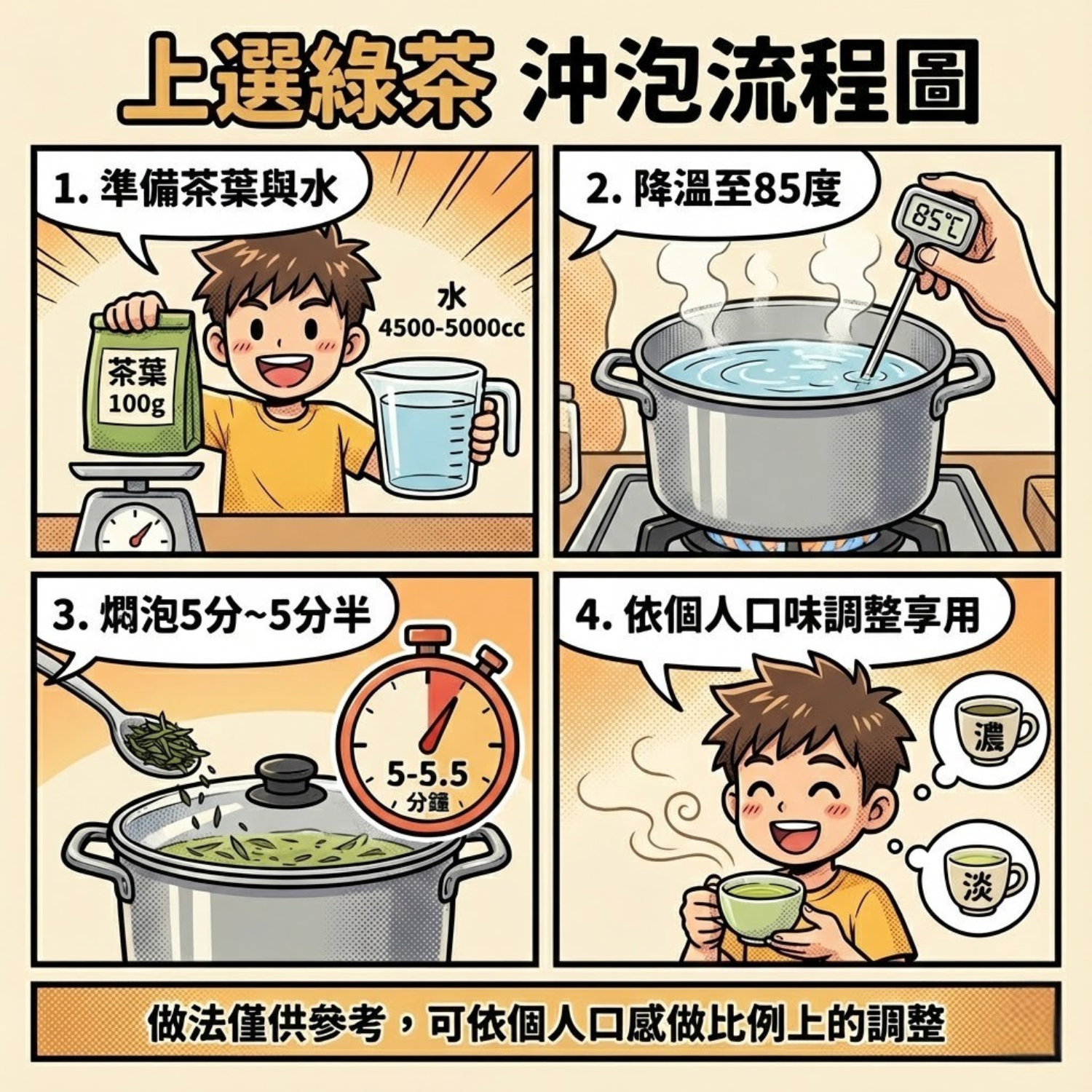 上選綠茶 沖泡流程圖

1. 準備茶葉與水

茶葉 100g

水 4500-5000cc

2. 降溫至85度

85°C

3. 燜泡5分~5分半

5-5.5 分鐘

4. 依個人口味調整享用

濃

淡

做法僅供參考，可依個人口感做比例上的調整