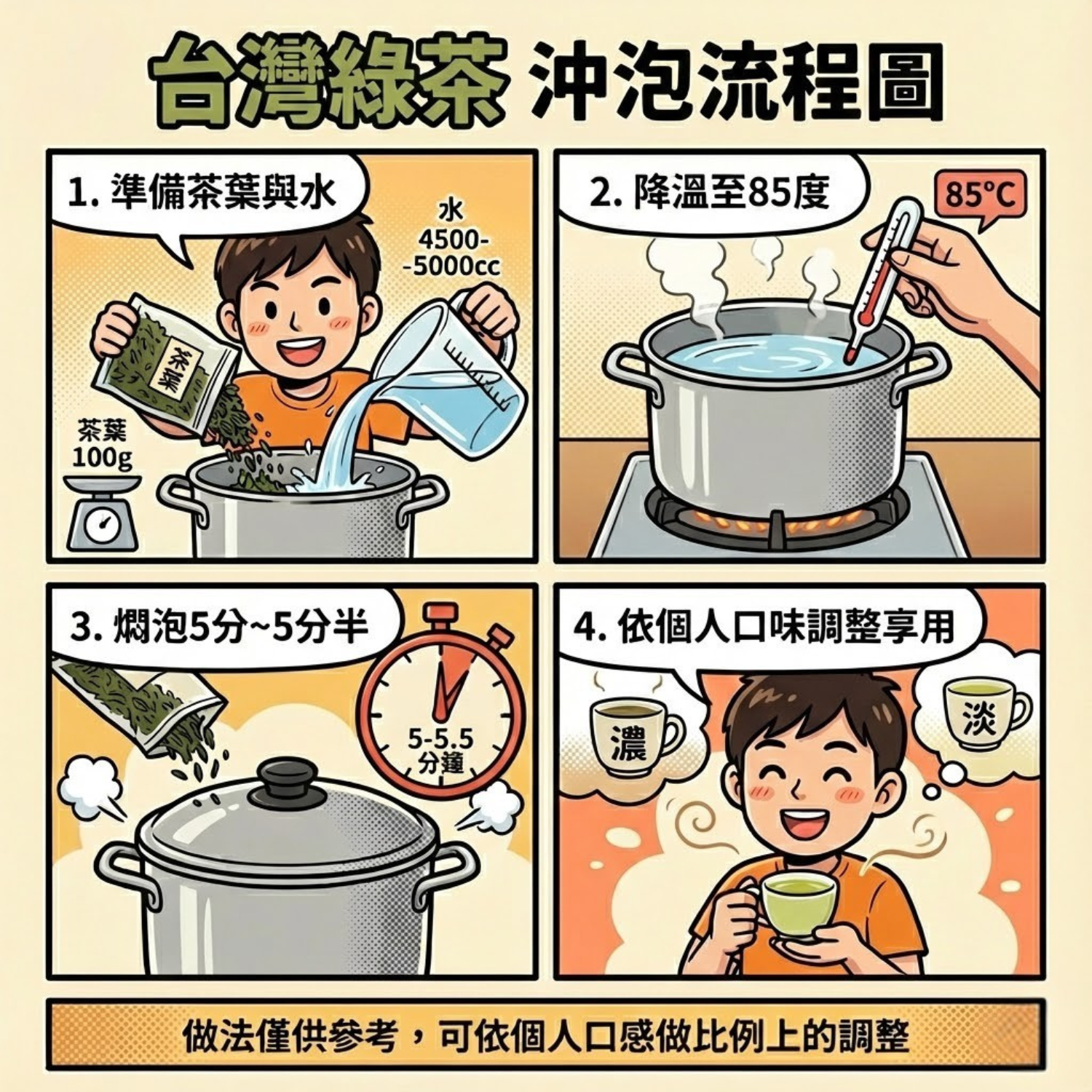 台灣綠茶 沖泡流程圖

1. 準備茶葉與水

水
4500-
-5000cc

茶葉

茶葉
100g

2. 降溫至85度

85°C

3. 燜泡5分~5分半

5-5.5
分鐘

4. 依個人口味調整享用

濃

淡

做法僅供參考，可依個人口感做比例上的調整