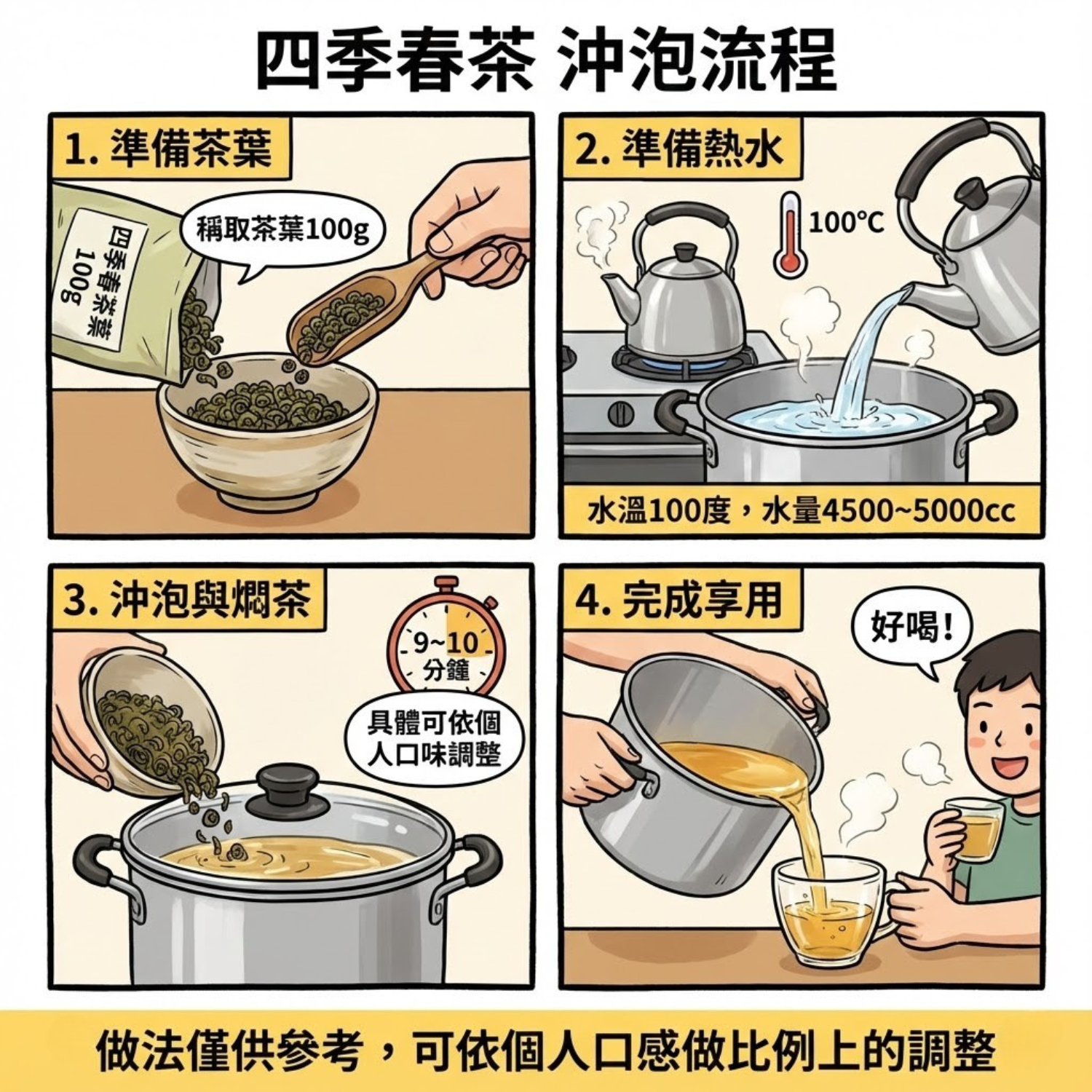 四季春茶 沖泡流程

1. 準備茶葉

四季春茶葉 100g

稱取茶葉100g

2. 準備熱水

100°C

水溫100度，水量4500~5000cc

3. 沖泡與燜茶

9~10 分鐘

具體可依個人口味調整

4. 完成享用

好喝！

做法僅供參考，可依個人口感做比例上的調整