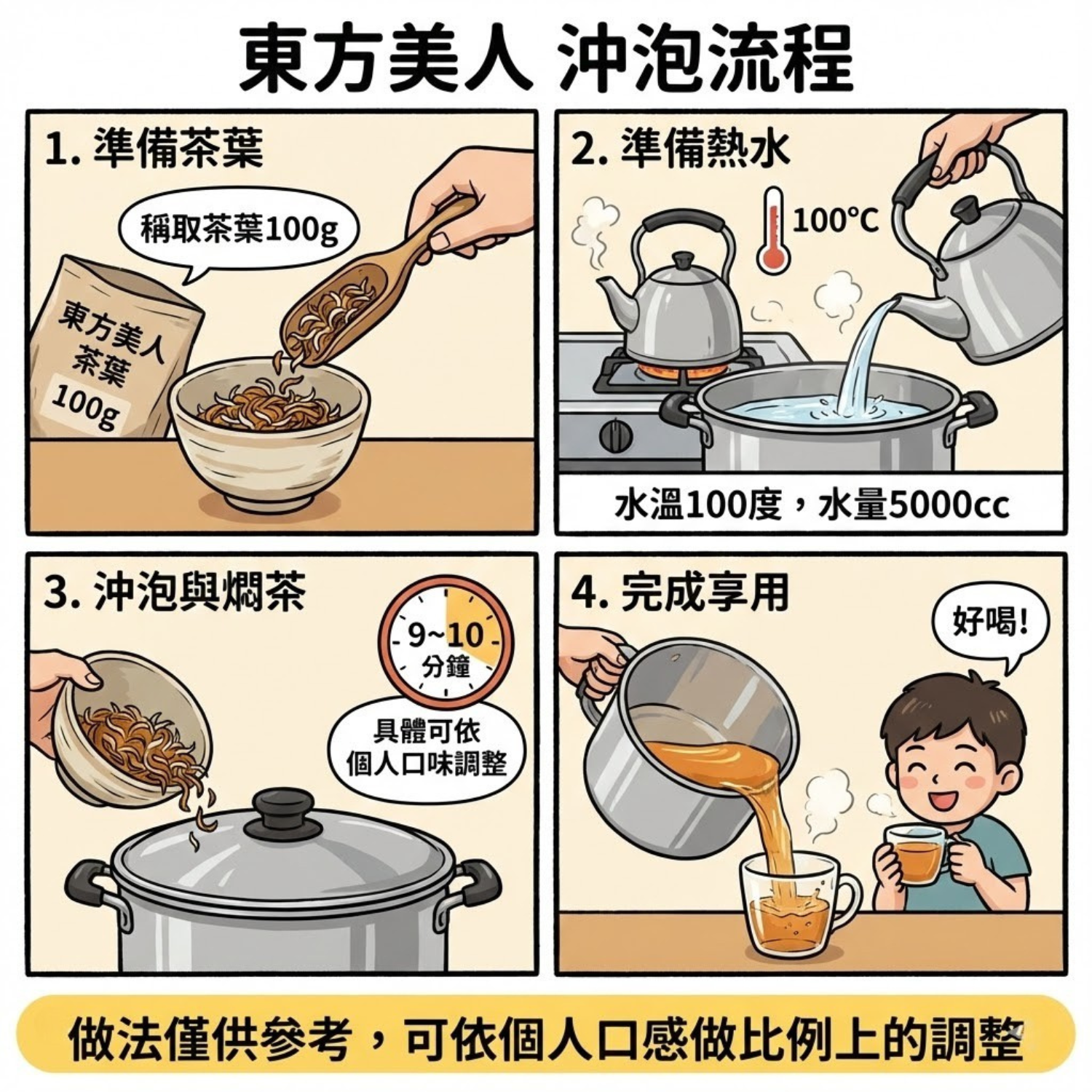 東方美人 沖泡流程

1. 準備茶葉

稱取茶葉100g

東方美人
茶葉
100g

2. 準備熱水

100°C

水溫100度，水量5000cc

3. 沖泡與燜茶

9~10
分鐘

具體可依
個人口味調整

4. 完成享用

好喝!

做法僅供參考，可依個人口感做比例上的調整