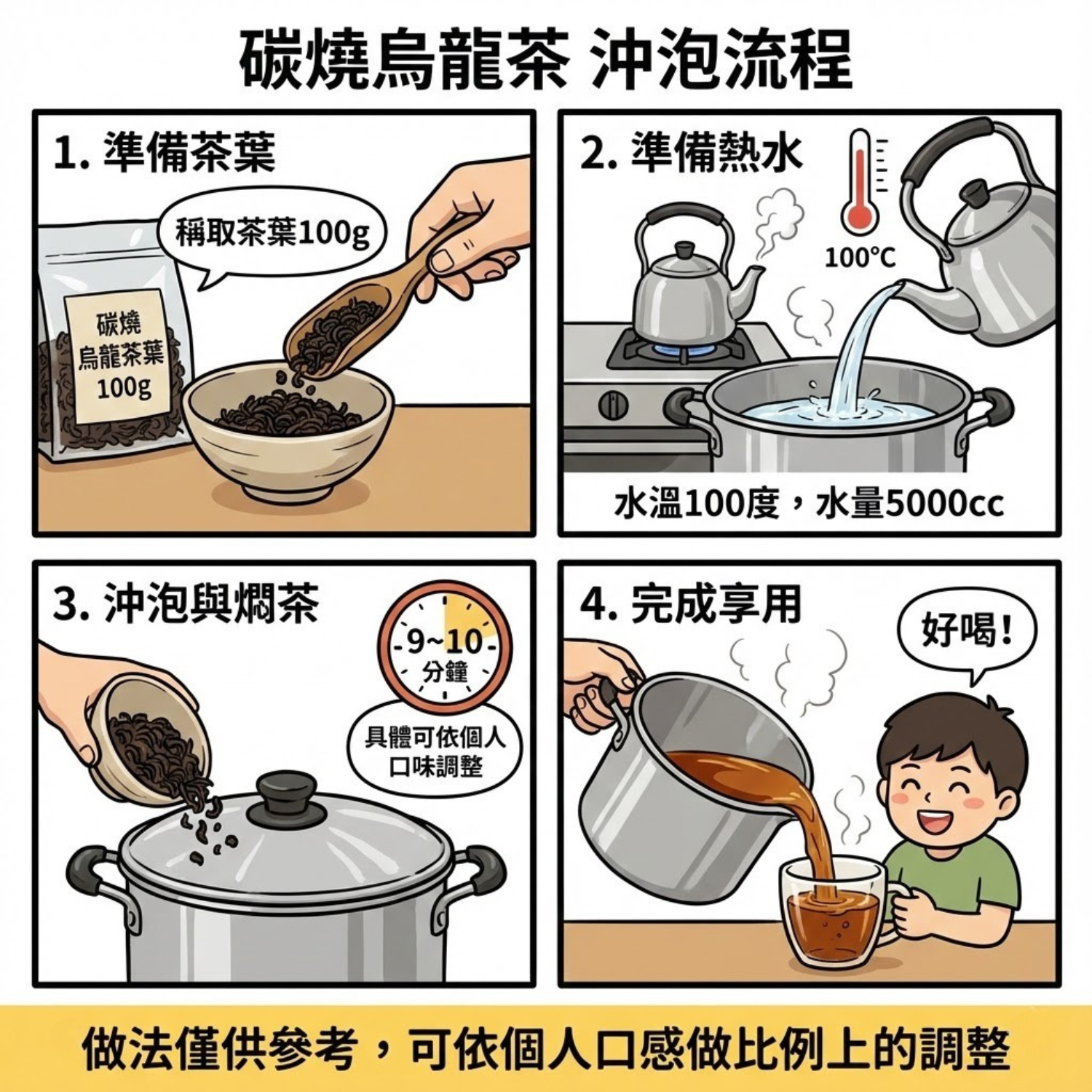 碳燒烏龍茶 沖泡流程

1. 準備茶葉

稱取茶葉100g

碳燒
烏龍茶葉
100g

2. 準備熱水

100°C

水溫100度，水量5000cc

3. 沖泡與燜茶

9~10
分鐘

具體可依個人口味調整

4. 完成享用

好喝！

做法僅供參考，可依個人口感做比例上的調整