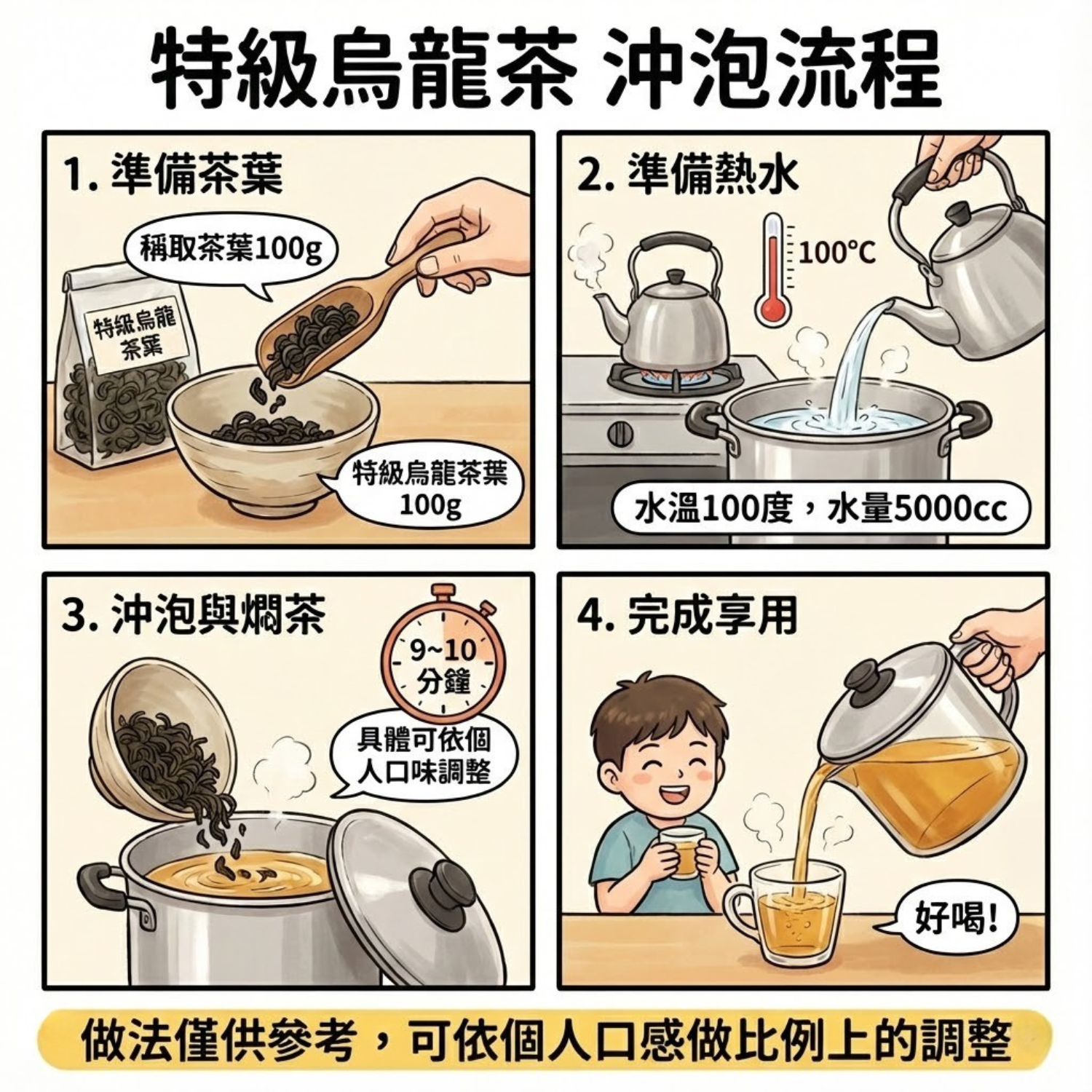 特級烏龍茶 沖泡流程

1. 準備茶葉

稱取茶葉100g

特級烏龍茶葉

特級烏龍茶葉 100g

2. 準備熱水

100°C

水溫100度，水量5000cc

3. 沖泡與燜茶

9~10 分鐘

具體可依個人口味調整

4. 完成享用

好喝!

做法僅供參考，可依個人口感做比例上的調整