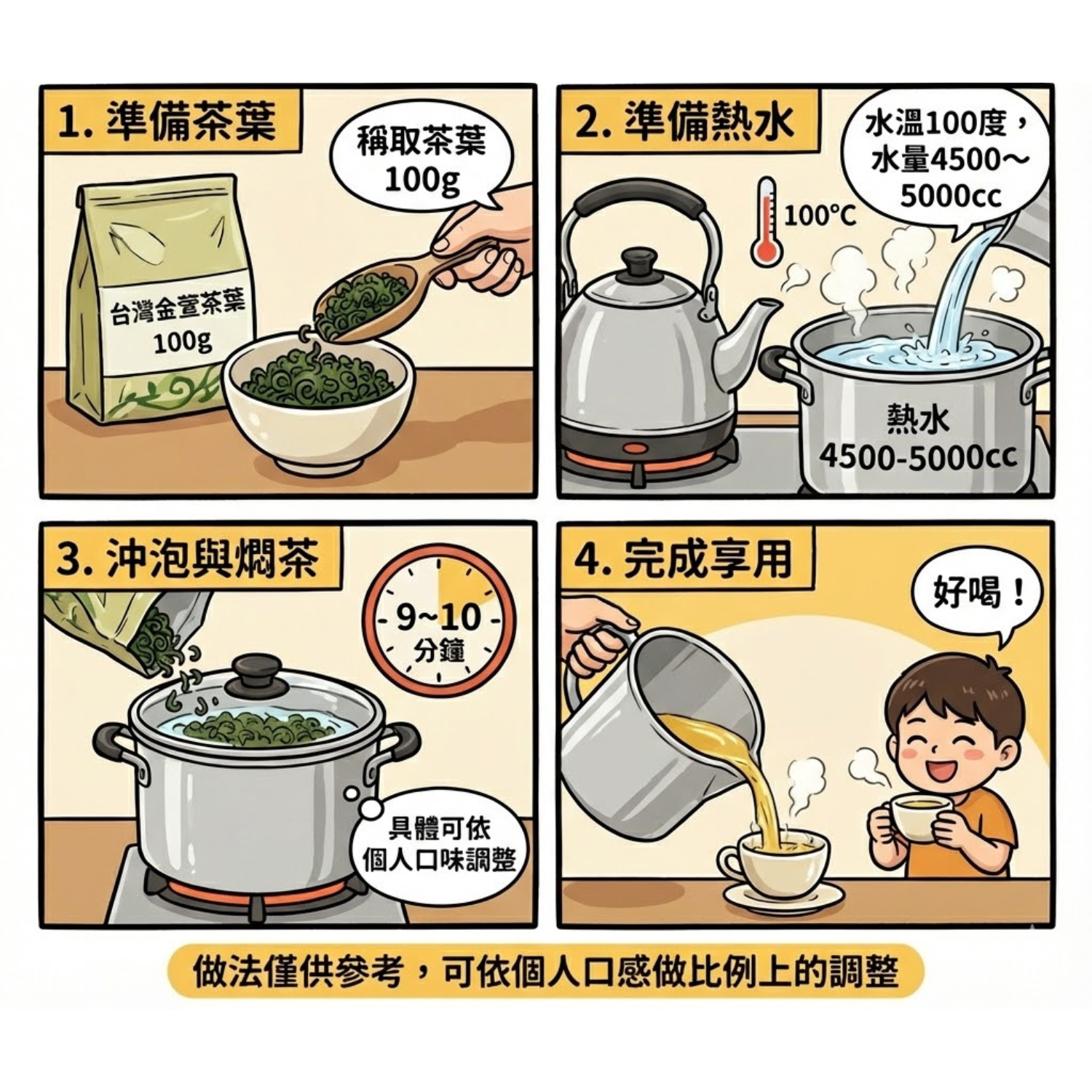 1. 準備茶葉

稱取茶葉 100g

台灣金萱茶葉 100g

2. 準備熱水

水溫100度，水量4500~5000cc

100°C

熱水 4500-5000cc

3. 沖泡與燜茶

9~10 分鐘

具體可依個人口味調整

4. 完成享用

好喝！

做法僅供參考，可依個人口感做比例上的調整