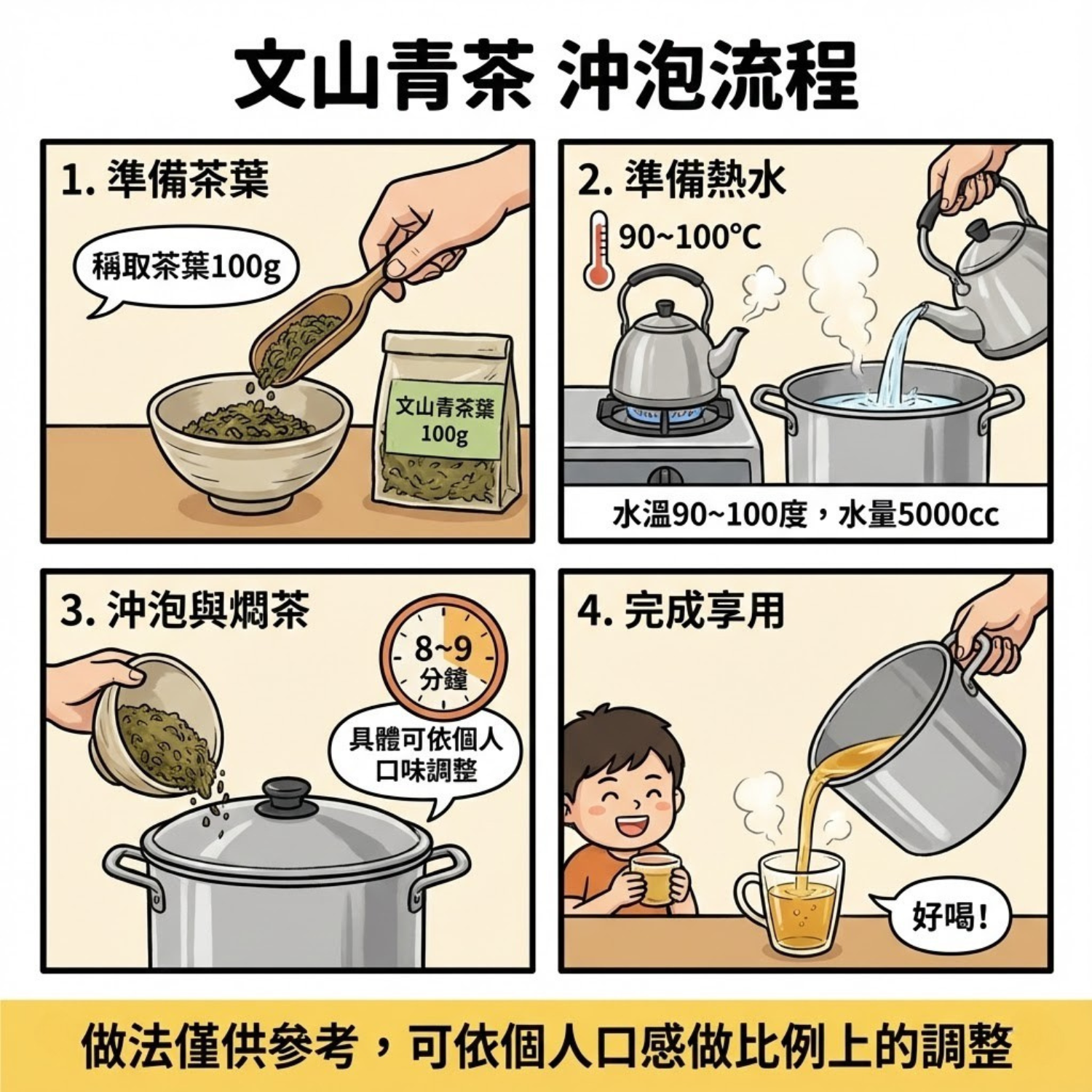 文山青茶 沖泡流程

1. 準備茶葉

稱取茶葉100g

文山青茶葉 100g

2. 準備熱水

90~100℃

水溫90~100度，水量5000cc

3. 沖泡與燜茶

8~9 分鐘

具體可依個人口味調整

4. 完成享用

好喝！

做法僅供參考，可依個人口感做比例上的調整