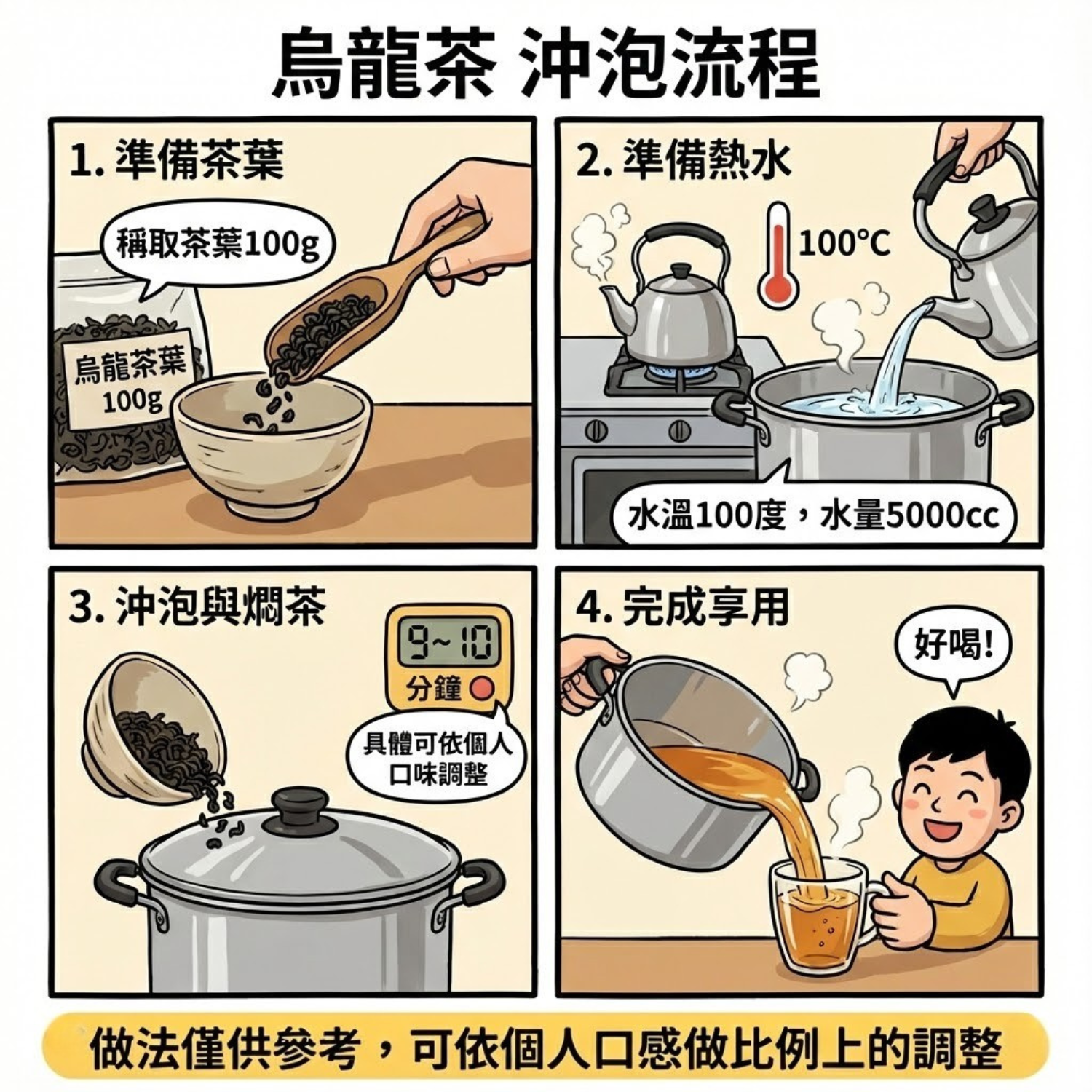 烏龍茶 沖泡流程

1. 準備茶葉

稱取茶葉100g

烏龍茶葉 100g

2. 準備熱水

100°C

水溫100度，水量5000cc

3. 沖泡與燜茶

9~10

分鐘

具體可依個人口味調整

4. 完成享用

好喝!

做法僅供參考，可依個人口感做比例上的調整