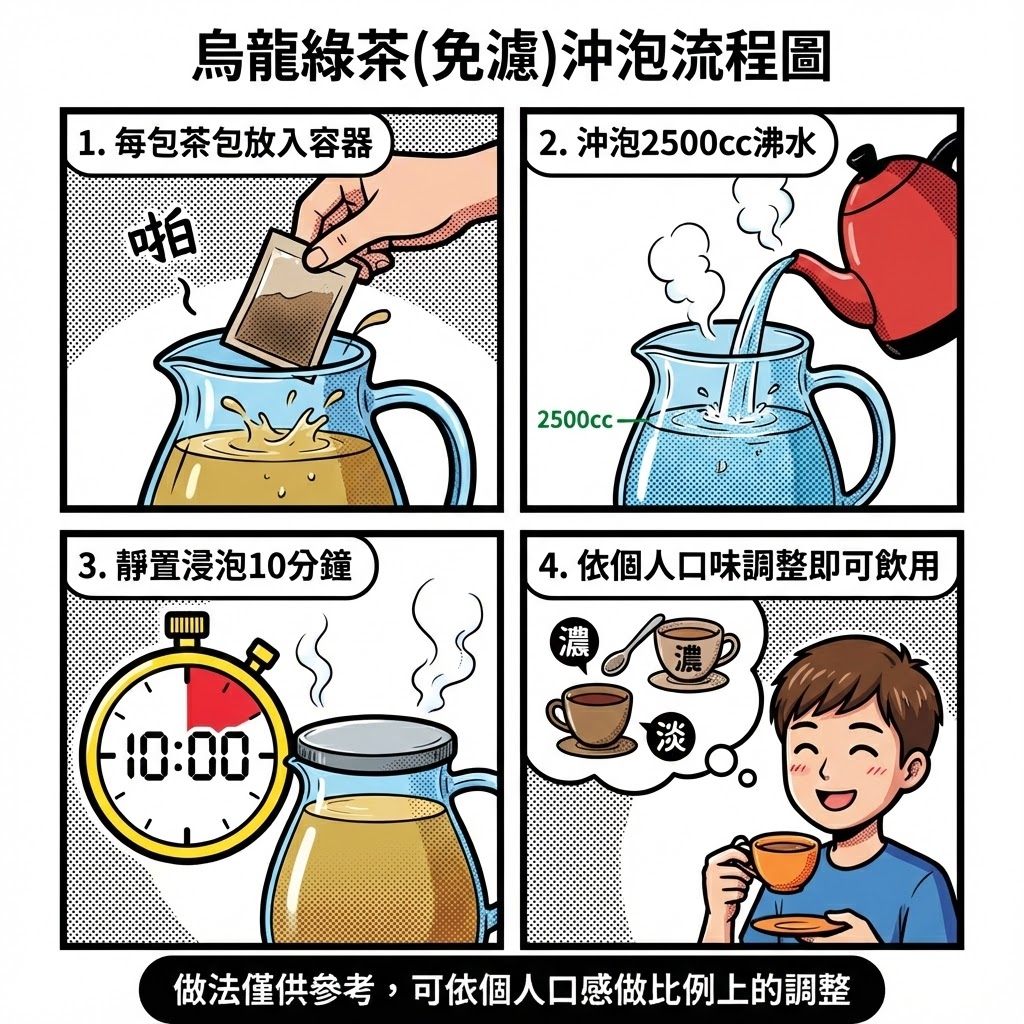 烏龍綠茶(免濾)沖泡流程圖

1. 每包茶包放入容器

啪

2. 沖泡2500cc沸水

2500cc

3. 靜置浸泡10分鐘

10:00

4. 依個人口味調整即可飲用

濃

濃

淡

做法僅供參考，可依個人口感做比例上的調整