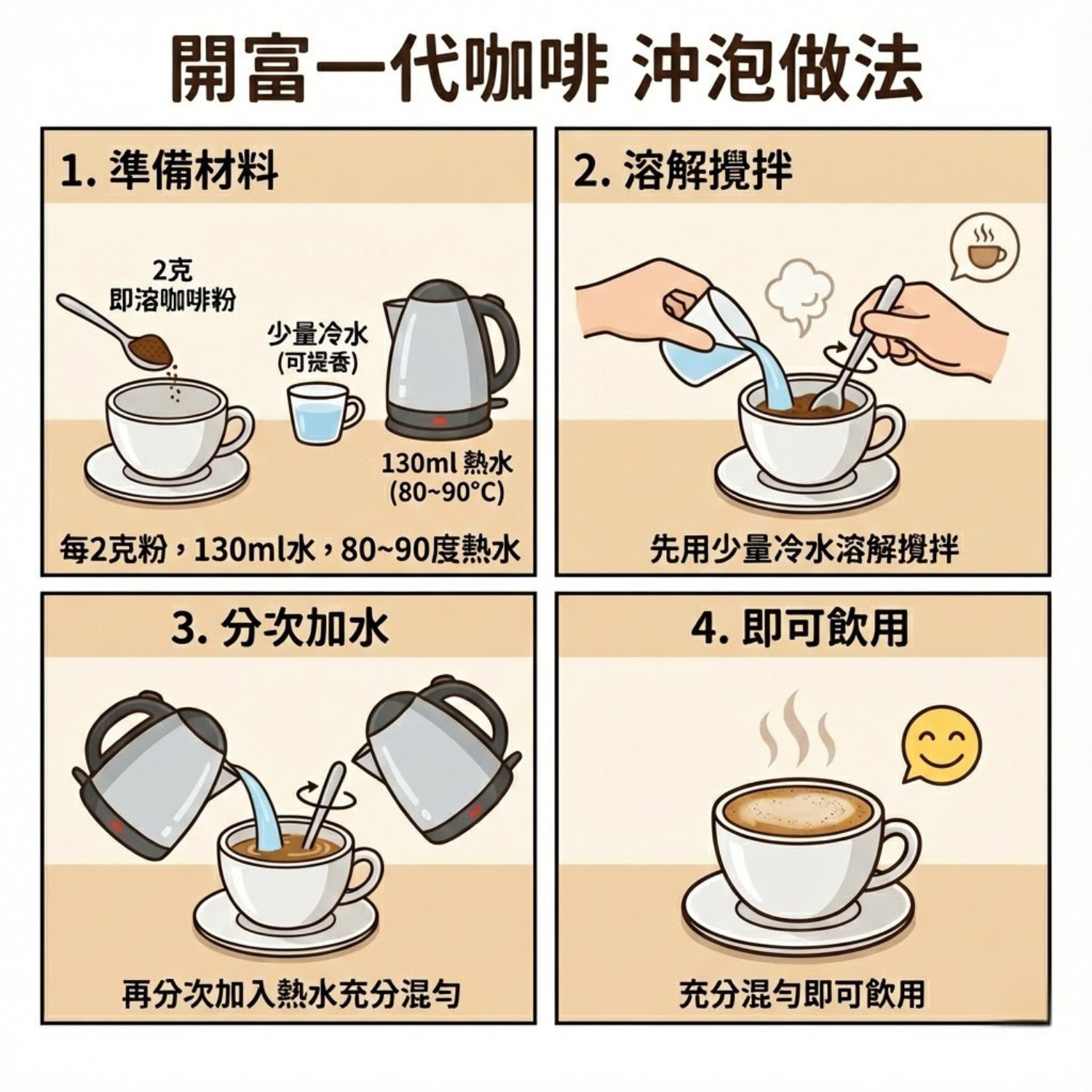 開富一代咖啡 沖泡做法

1. 準備材料

2克
即溶咖啡粉

少量冷水
(可提香)

130ml 熱水
(80~90°C)

每2克粉，130ml水，80~90度熱水

2. 溶解攪拌

先用少量冷水溶解攪拌

3. 分次加水

再分次加入熱水充分混勻

4. 即可飲用

充分混勻即可飲用