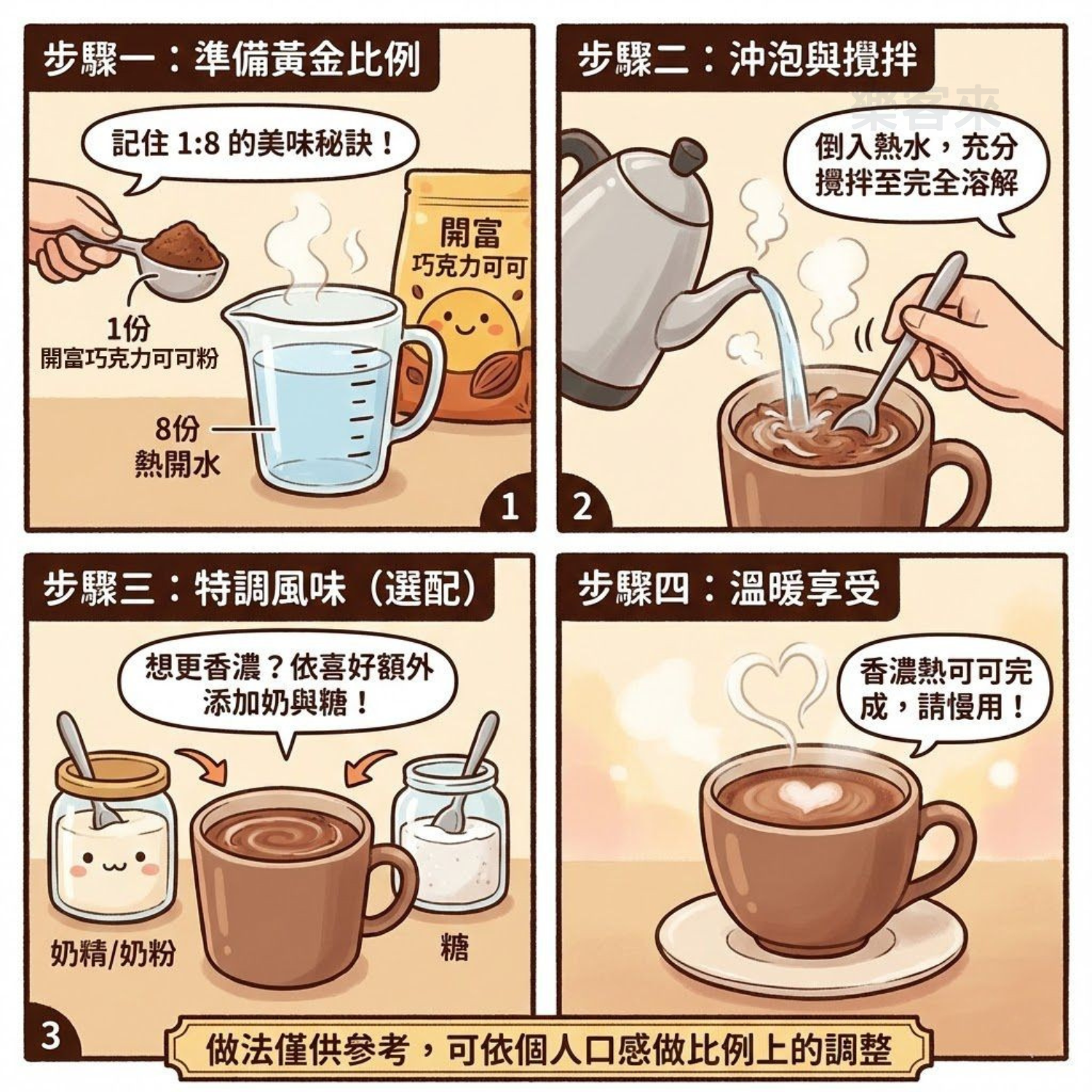 步驟一：準備黃金比例

記住 1:8 的美味秘訣！

開富
巧克力可可

1份
開富巧克力可可粉

8份
熱開水

1

步驟二：沖泡與攪拌

樂客來

倒入熱水，充分攪拌至完全溶解

2

步驟三：特調風味（選配）

想更香濃？依喜好額外添加奶與糖！

奶精/奶粉

糖

3

步驟四：溫暖享受

香濃熱可可完成，請慢用！

做法僅供參考，可依個人口感做比例上的調整