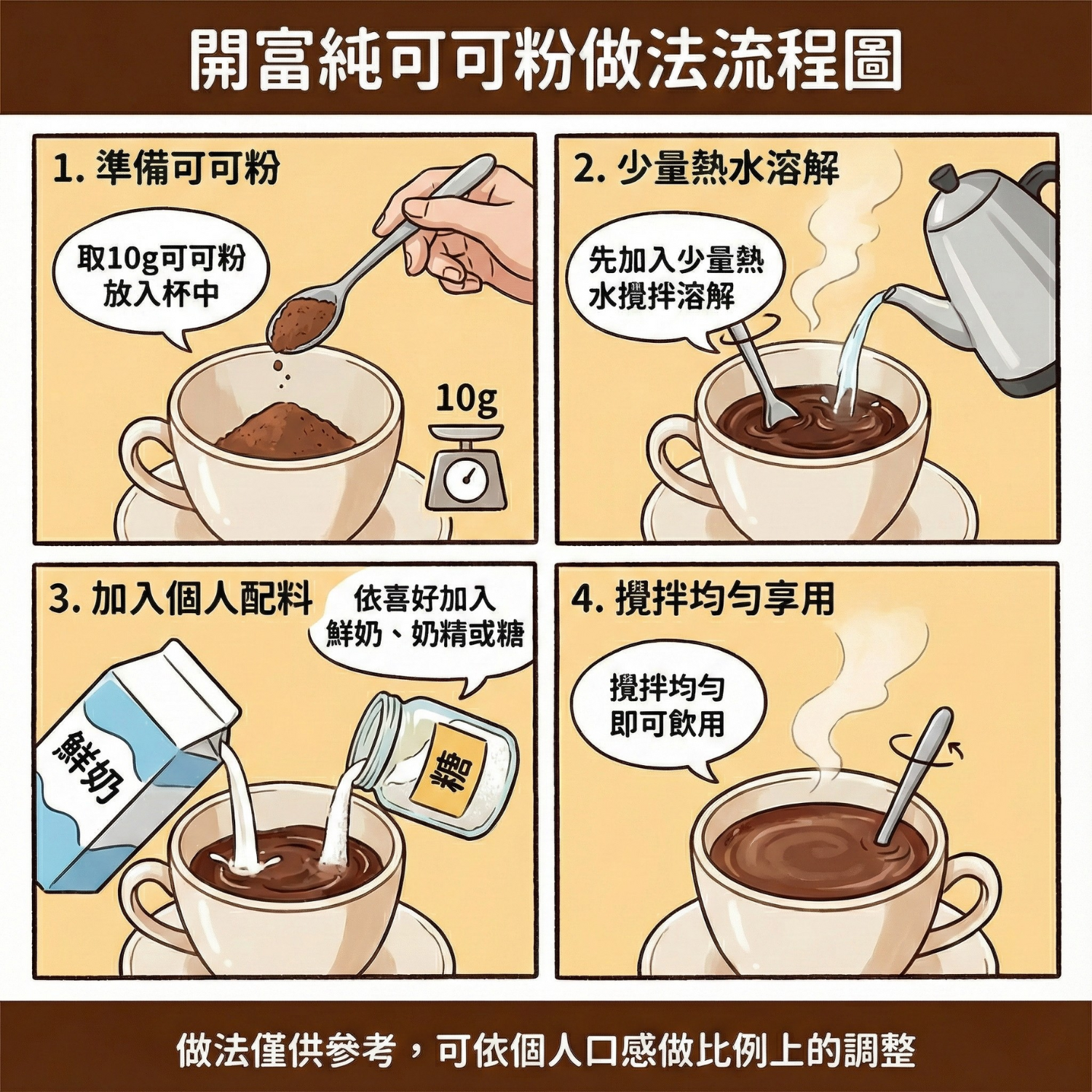 開富純可可粉做法流程圖

1. 準備可可粉

取10g可可粉放入杯中

10g

2. 少量熱水溶解

先加入少量熱水攪拌溶解

3. 加入個人配料

依喜好加入鮮奶、奶精或糖

鮮奶

糖

4. 攪拌均勻享用

攪拌均勻即可飲用

做法僅供參考，可依個人口感做比例上的調整