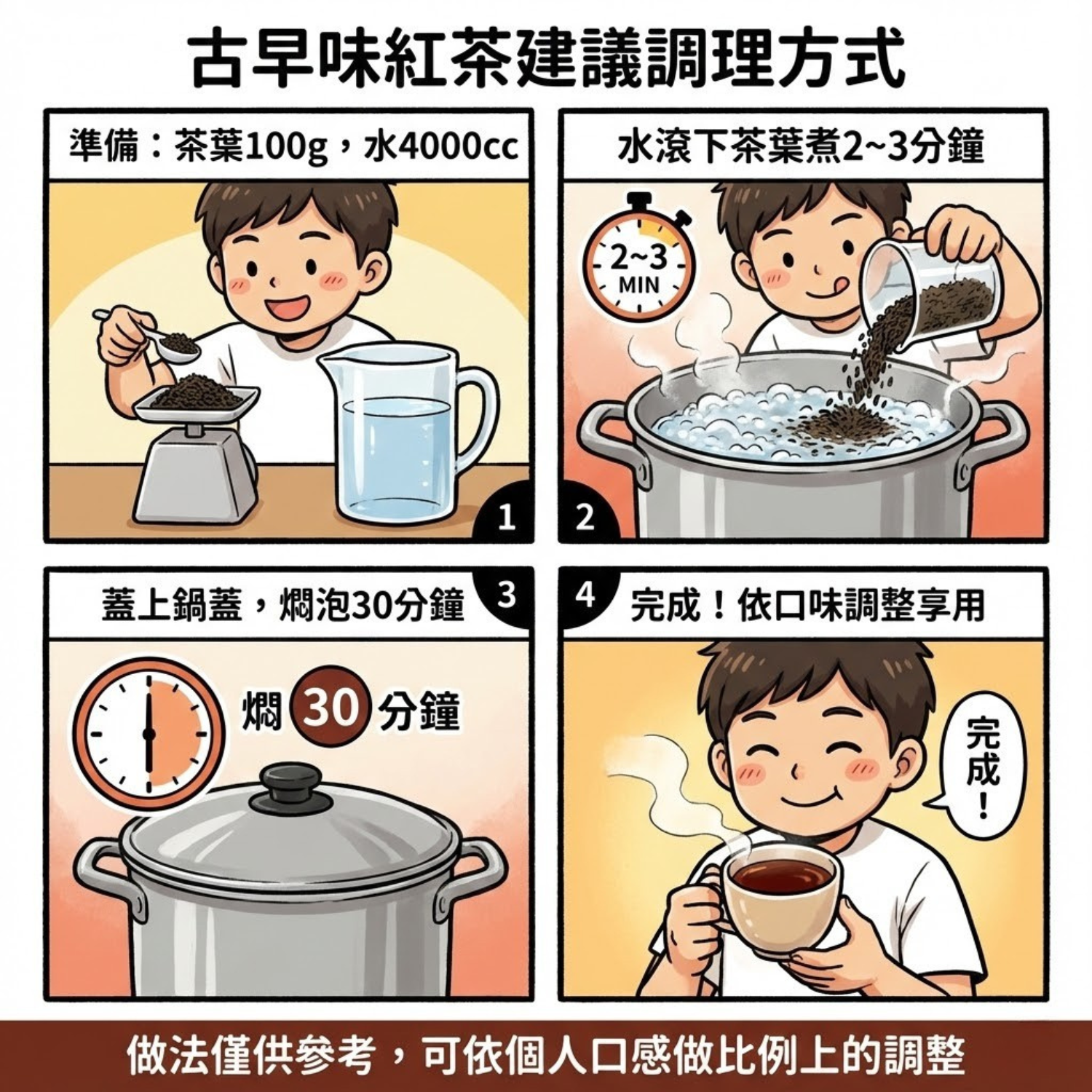 古早味紅茶建議調理方式

準備：茶葉100g，水4000cc

1

水滾下茶葉煮2~3分鐘

2~3 MIN

2

蓋上鍋蓋，燜泡30分鐘

3

燜 30 分鐘

4

完成！依口味調整享用

完成！

做法僅供參考，可依個人口感做比例上的調整