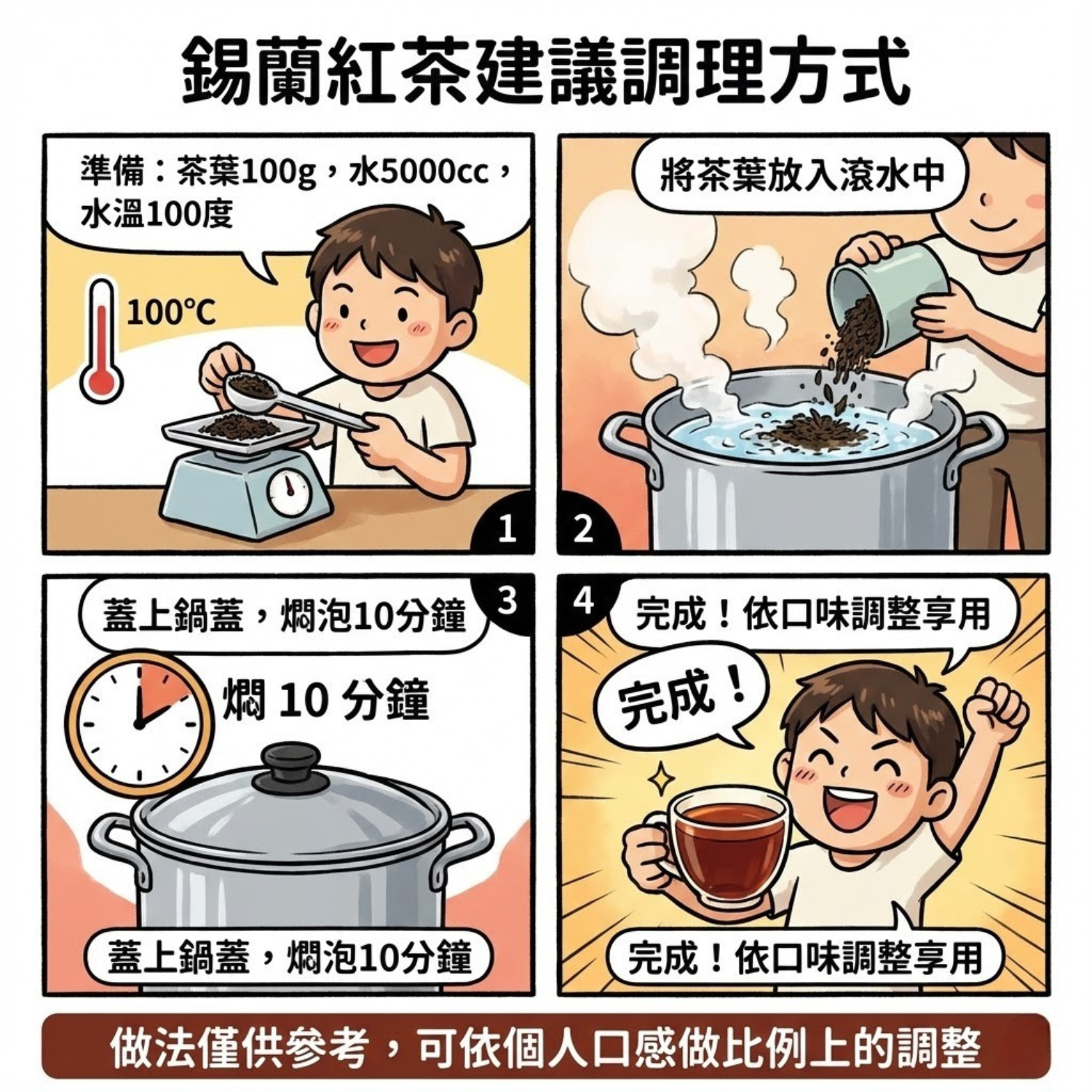 錫蘭紅茶建議調理方式

準備：茶葉100g，水5000cc，水溫100度

100°C

1

將茶葉放入滾水中

2

蓋上鍋蓋，燜泡10分鐘

3

燜 10 分鐘

蓋上鍋蓋，燜泡10分鐘

4

完成！依口味調整享用

完成！

完成！依口味調整享用

做法僅供參考，可依個人口感做比例上的調整