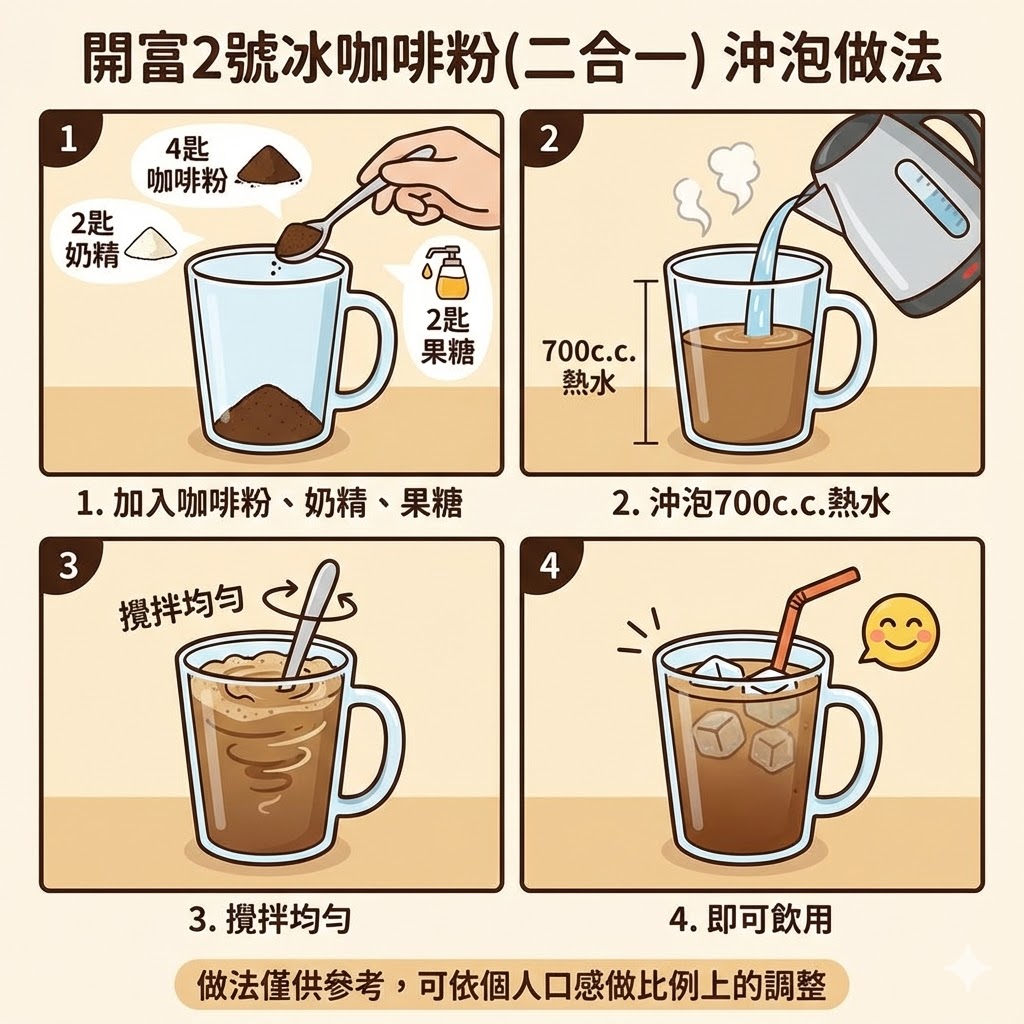 開富2號冰咖啡粉(二合一) 沖泡做法

1

4匙
咖啡粉

2匙
奶精

2匙
果糖

1. 加入咖啡粉、奶精、果糖

2

700c.c.
熱水

2. 沖泡700c.c.熱水

3

攪拌均勻

3. 攪拌均勻

4

4. 即可飲用

做法僅供參考，可依個人口感做比例上的調整