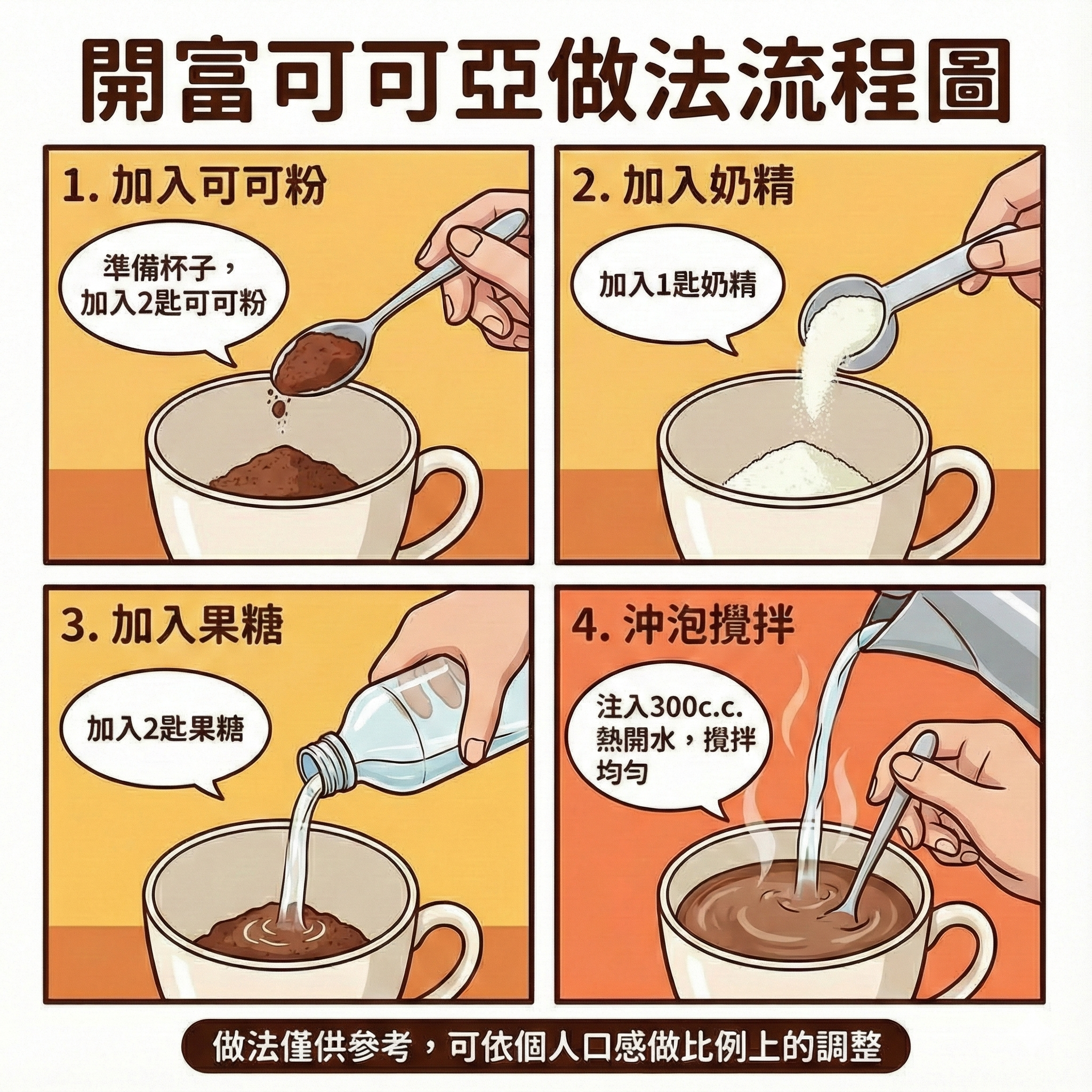 開富可可亞做法流程圖

1. 加入可可粉

準備杯子，加入2匙可可粉

2. 加入奶精

加入1匙奶精

3. 加入果糖

加入2匙果糖

4. 沖泡攪拌

注入300c.c.熱開水，攪拌均勻

做法僅供參考，可依個人口感做比例上的調整