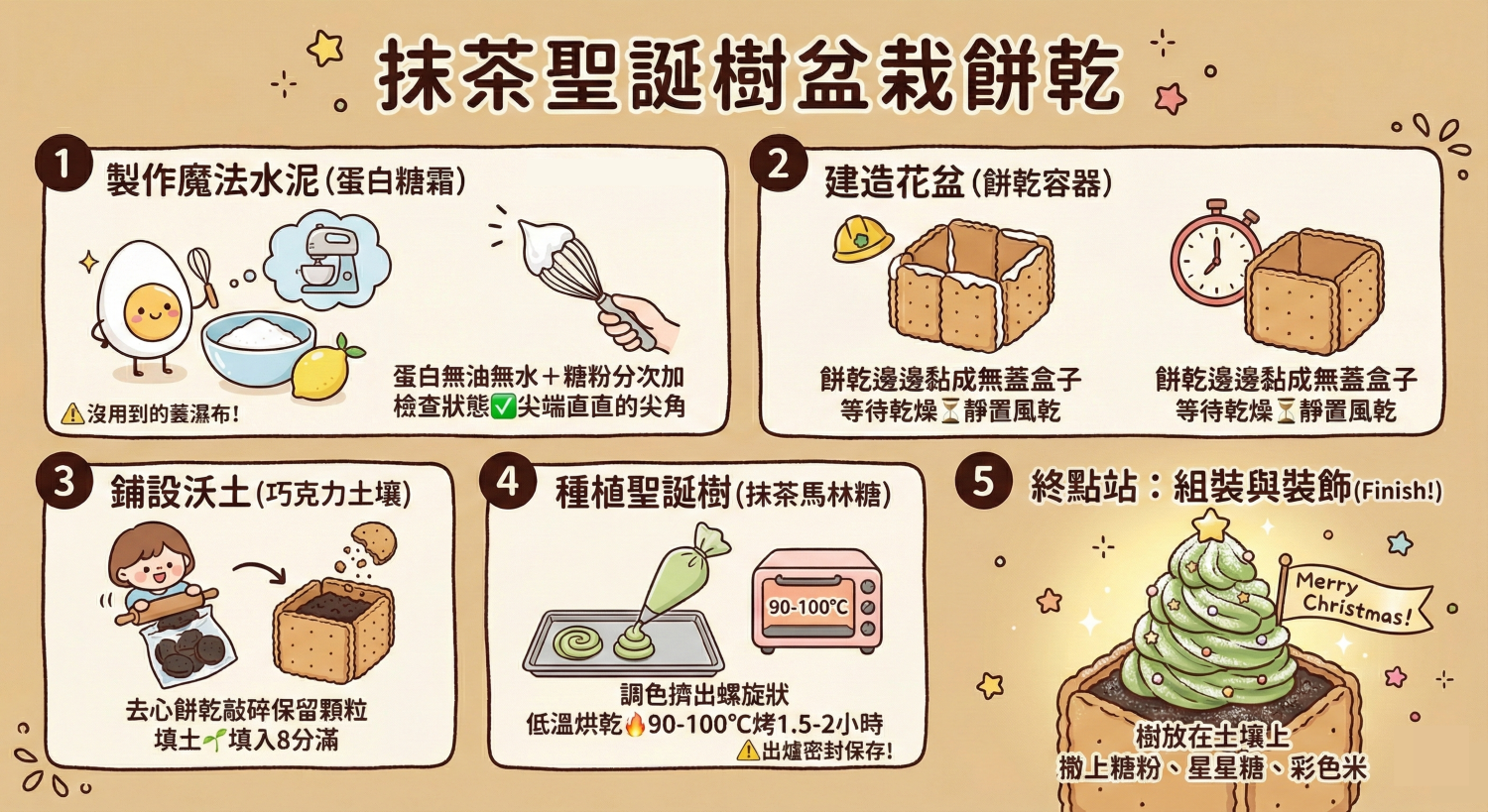 抹茶聖誕樹盆栽餅乾

1 製作魔法水泥(蛋白糖霜)

⚠沒用到的蓋濕布!

蛋白無油無水＋糖粉分次加
檢查狀態✅尖端直直的尖角

2 建造花盆(餅乾容器)

餅乾邊邊黏成無蓋盒子
等待乾燥⏳靜置風乾

餅乾邊邊黏成無蓋盒子
等待乾燥⏳靜置風乾

3 鋪設沃土(巧克力土壤)

去心餅乾敲碎保留顆粒
填土🌱填入8分滿

4 種植聖誕樹(抹茶馬林糖)

90-100°C

調色擠出螺旋狀
低溫烘乾🔥90-100°C烤1.5-2小時
⚠出爐密封保存!

5 終點站：組裝與裝飾(Finish!)

Merry Christmas!

樹放在土壤上
撒上糖粉、星星糖、彩色米