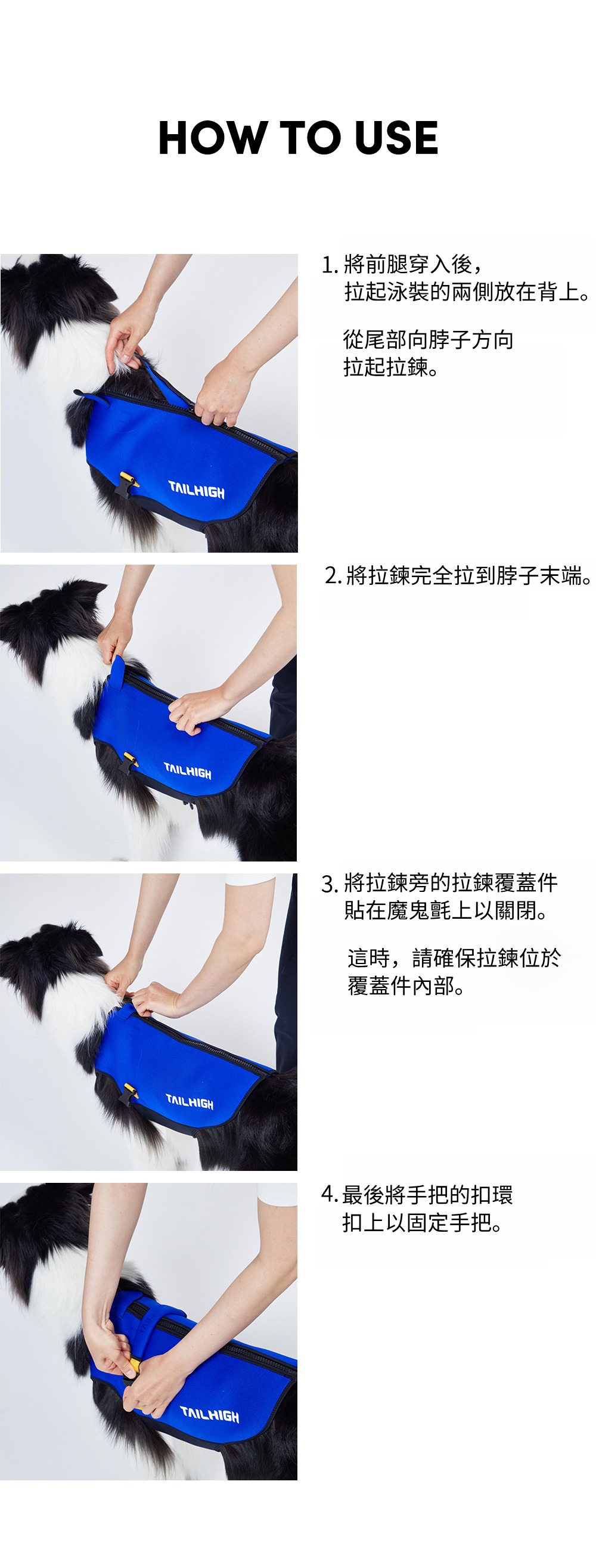 HOW TO USE

TAILHIGH

1. 將前腿穿入後，拉起泳裝的兩側放在背上。

從尾部向脖子方向拉起拉鍊。

TAILHIGH

2. 將拉鍊完全拉到脖子末端。

TAILHIGH

3. 將拉鍊旁的拉鍊覆蓋件貼在魔鬼氈上以關閉。

這時，請確保拉鍊位於覆蓋件內部。

TAILHIGH

4. 最後將手把的扣環扣上以固定手把。