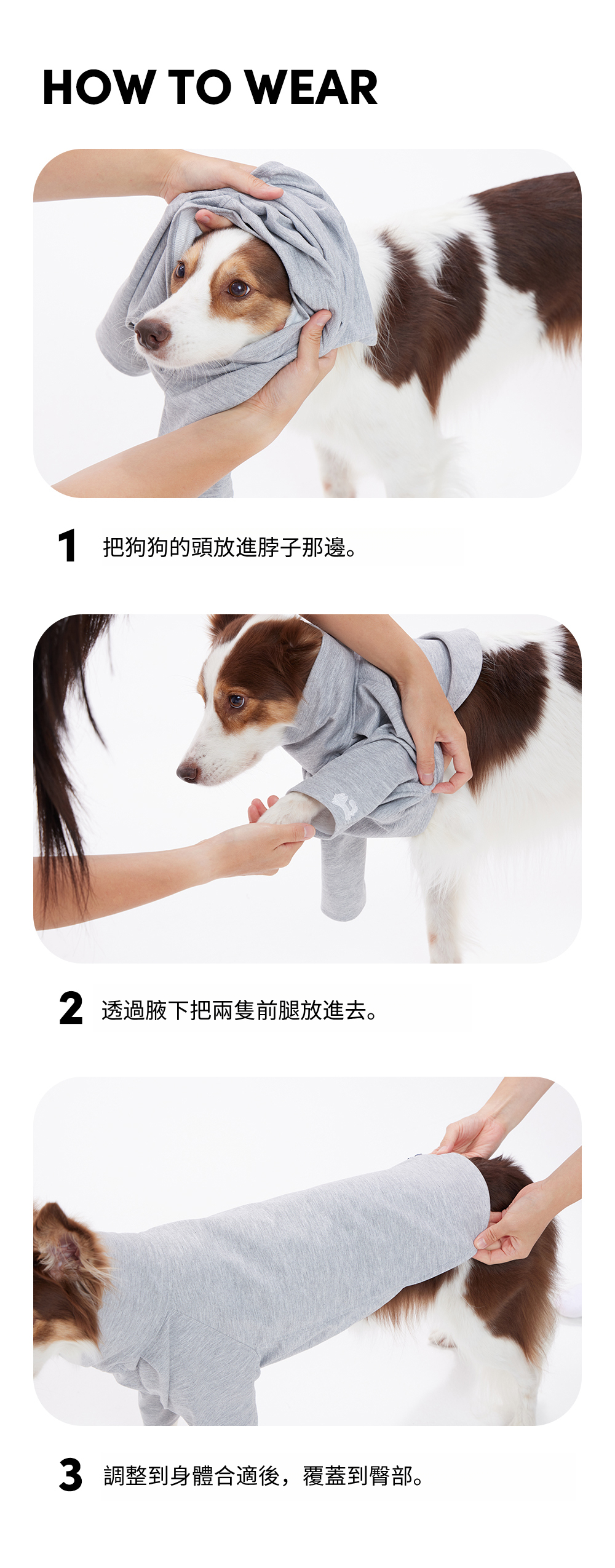 HOW TO WEAR

1 把狗狗的頭放進脖子那邊。

2 透過腋下把兩隻前腿放進去。

3 調整到身體合適後，覆蓋到臀部。