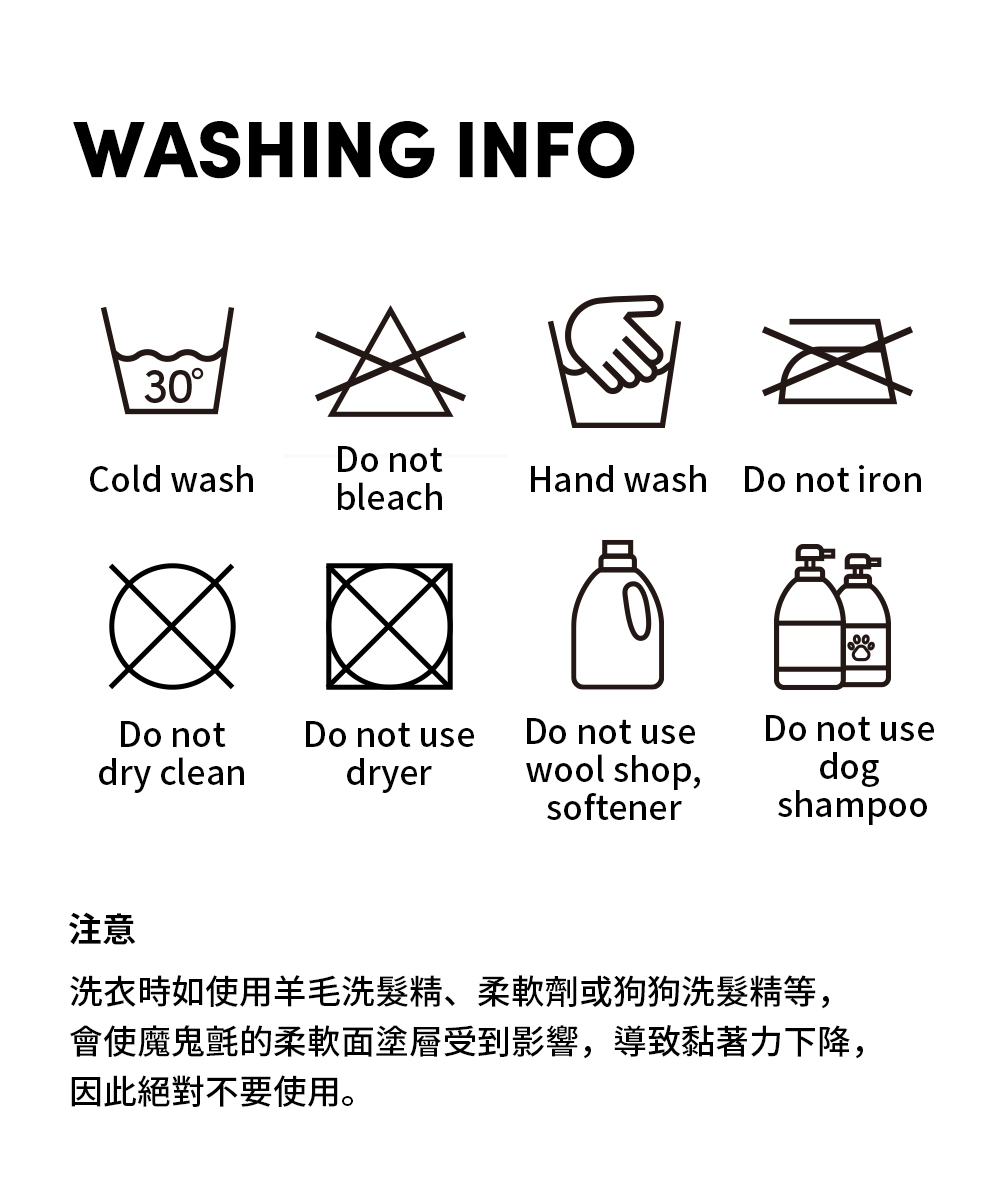 WASHING INFO

30°

Cold wash

Do not bleach

Hand wash

Do not iron

Do not dry clean

Do not use dryer

Do not use wool shop, softener

Do not use dog shampoo

注意

洗衣時如使用羊毛洗髮精、柔軟劑或狗狗洗髮精等，會使魔鬼氈的柔軟面塗層受到影響，導致黏著力下降，因此絕對不要使用。