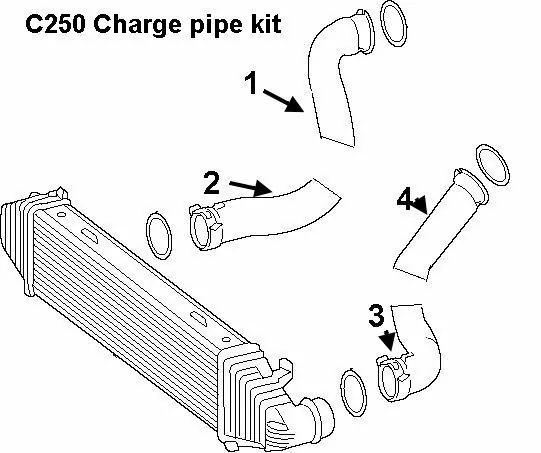 C250 Charge pipe kit

1

2

4

3