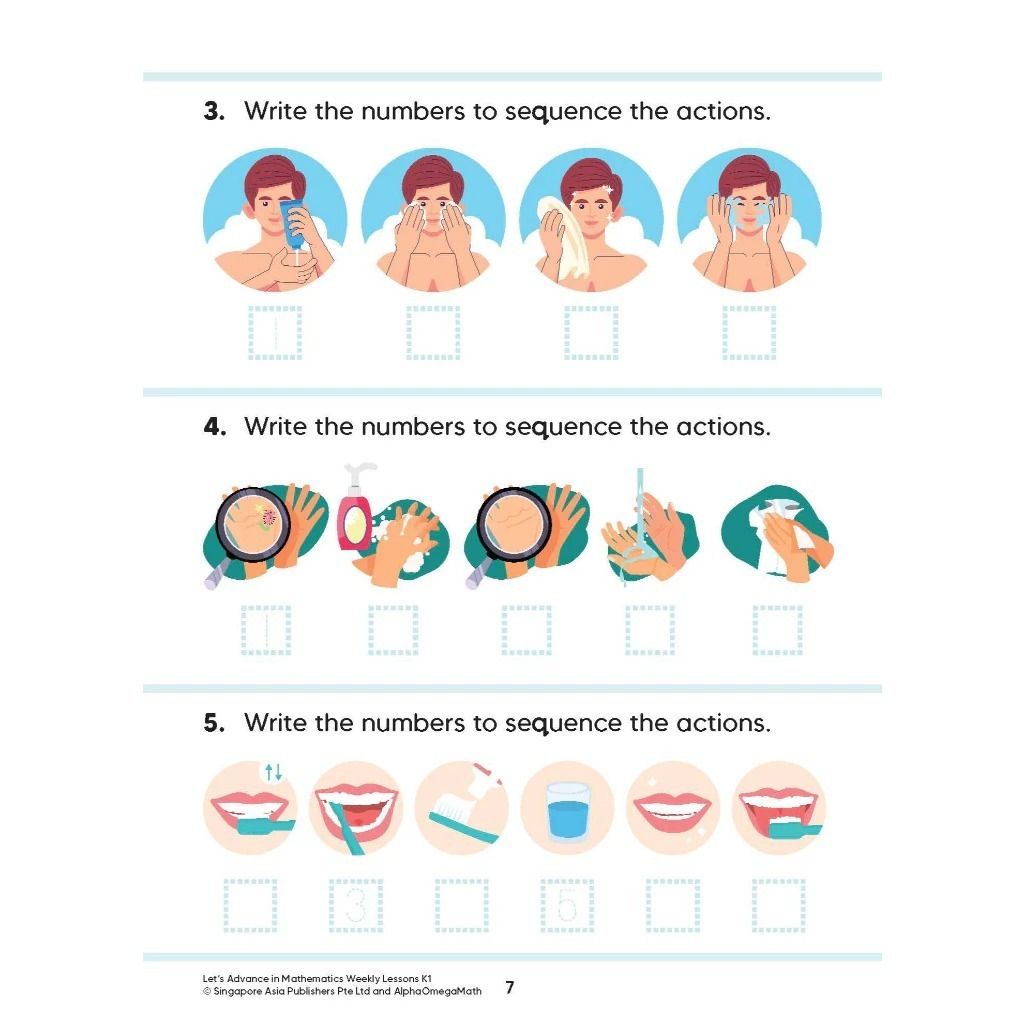 3. Write the numbers to sequence the actions.

1

4. Write the numbers to sequence the actions.

1

5. Write the numbers to sequence the actions.

3 5

Let's Advance in Mathematics Weekly Lessons K1
© Singapore Asia Publishers Pte Ltd and AlphaOmegaMath 7