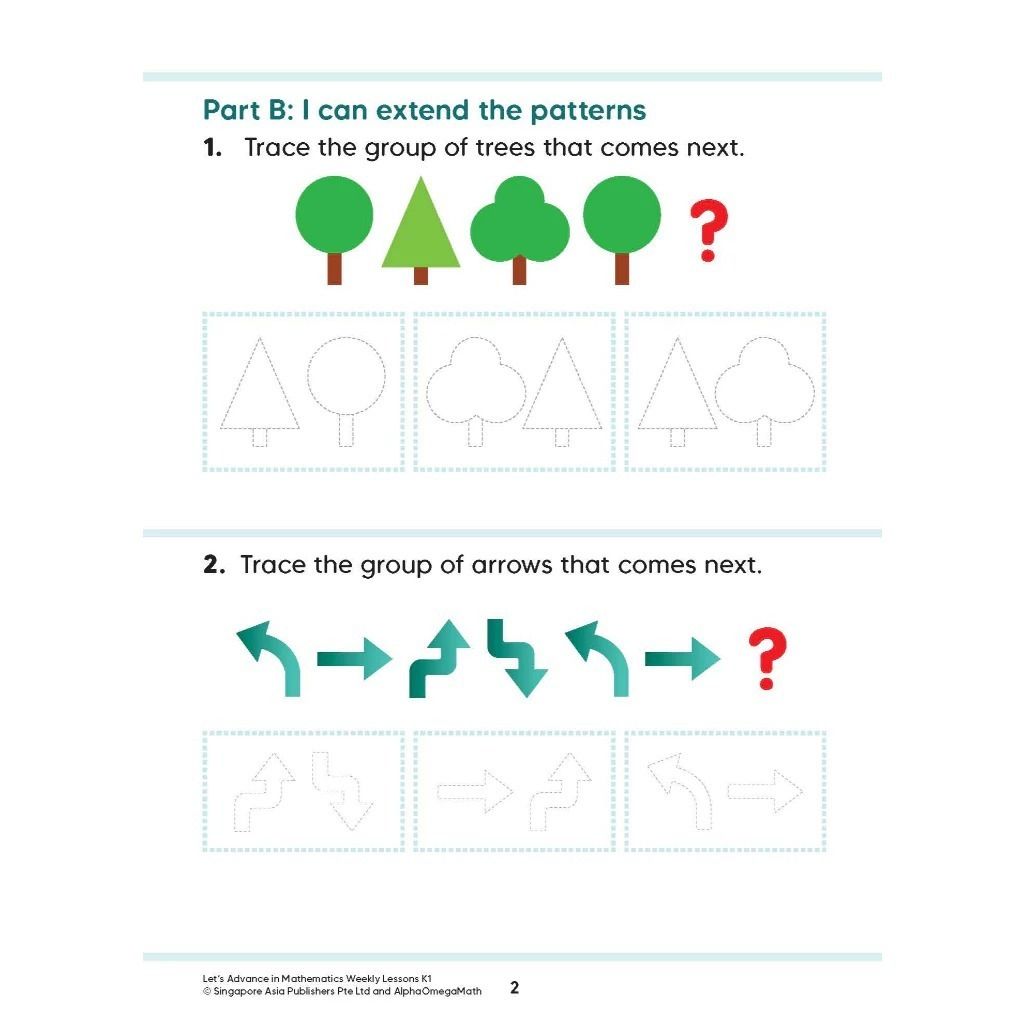 Part B: I can extend the patterns

1. Trace the group of trees that comes next.

?

2. Trace the group of arrows that comes next.

?

Let's Advance in Mathematics Weekly Lessons K1
© Singapore Asia Publishers Pte Ltd and AlphaOmegaMath

2